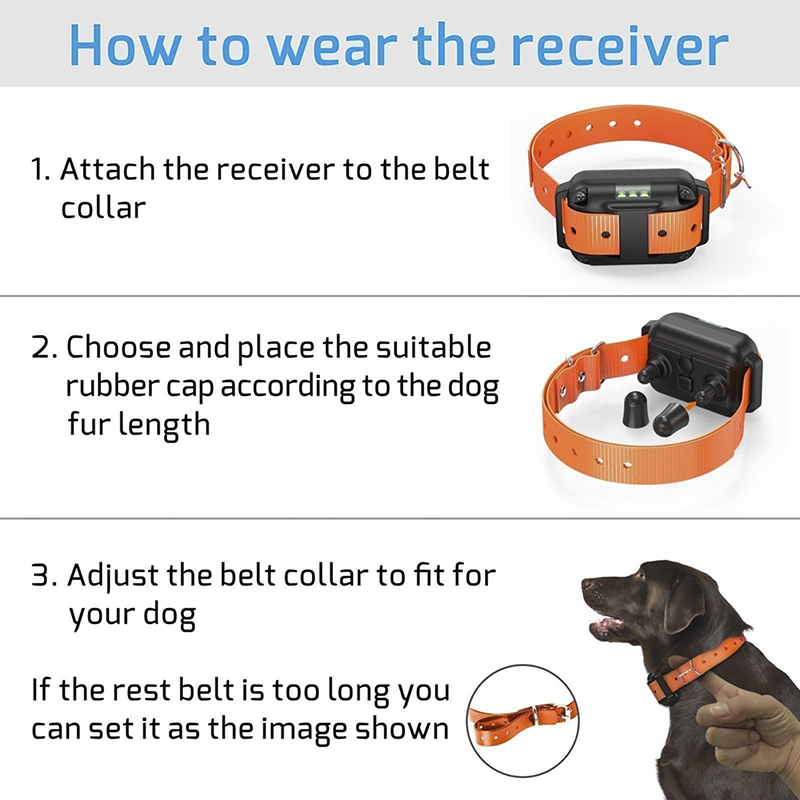 How to wear the receiver

1. Attach the receiver to the belt collar

2. Choose and place the suitable rubber cap according to the dog fur length

3. Adjust the belt collar to fit for your dog

If the rest belt is too long you can set it as the image shown