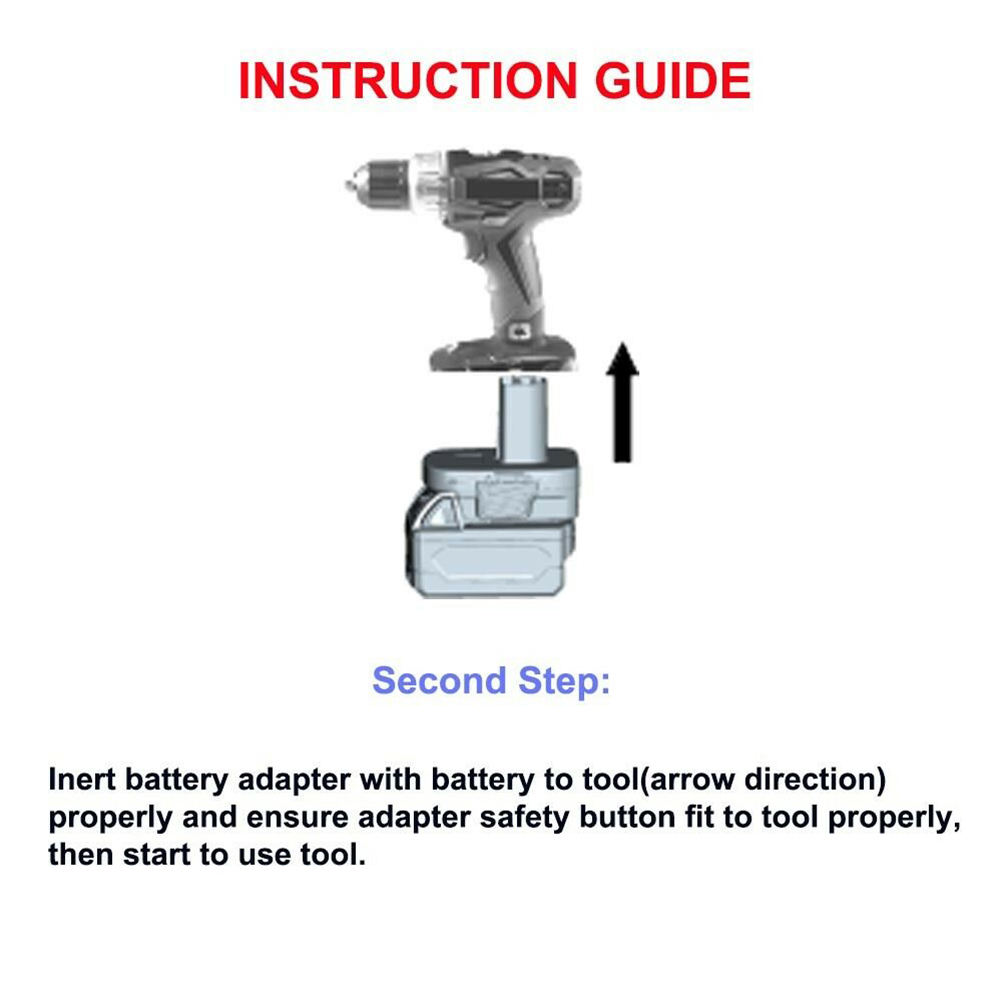 INSTRUCTION GUIDE

Second Step:

Inert battery adapter with battery to tool(arrow direction) properly and ensure adapter safety button fit to tool properly, then start to use tool.