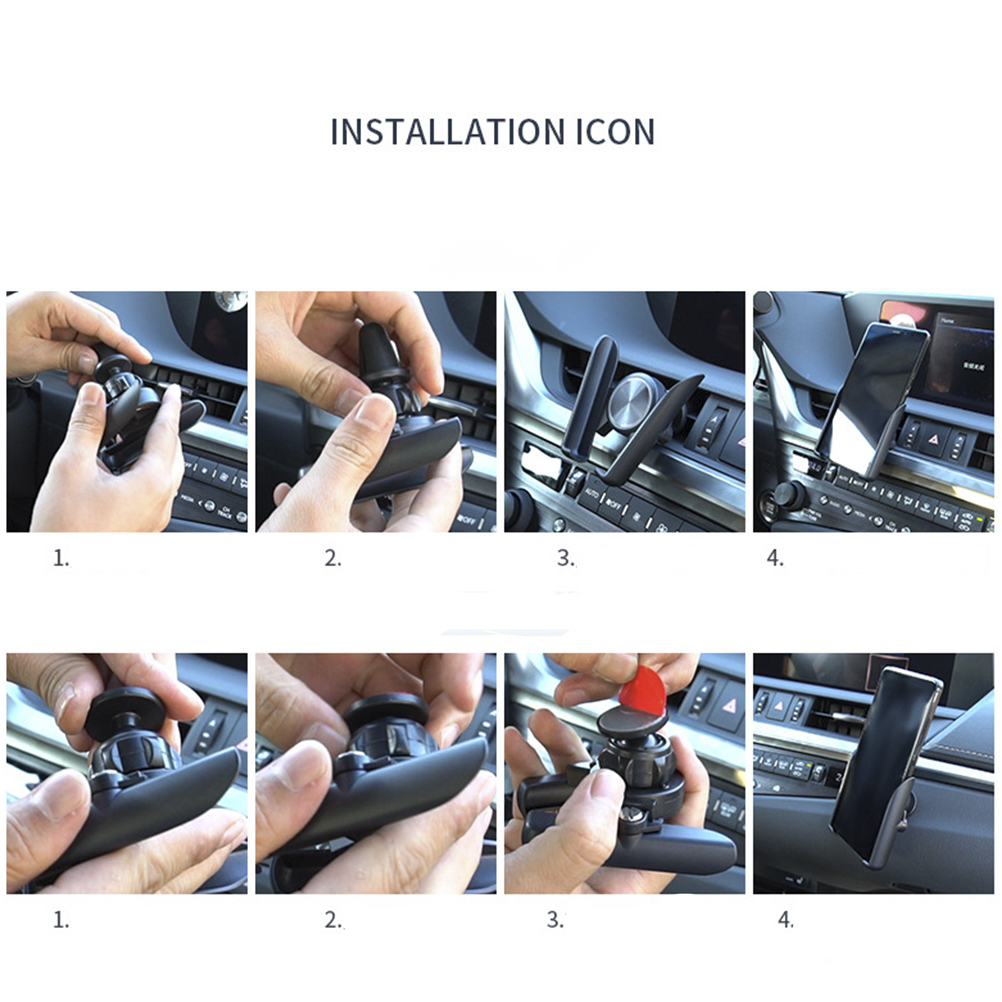 INSTALLATION ICON

1.

2.

3.

4.

1.

2.

3.

4.