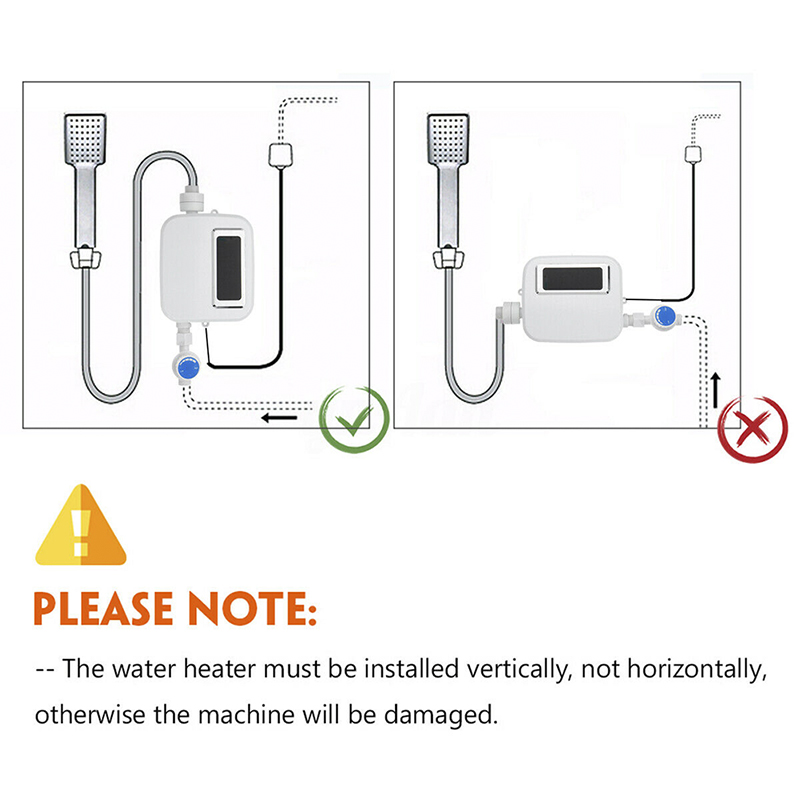 PLEASE NOTE:

-- The water heater must be installed vertically, not horizontally, otherwise the machine will be damaged.