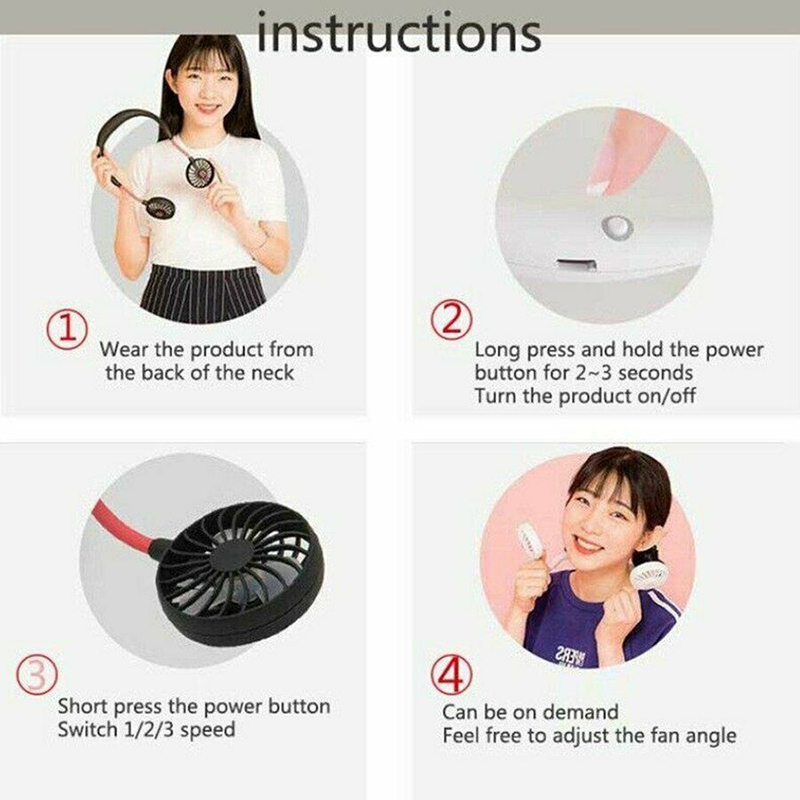 instructions

①
Wear the product from the back of the neck

②
Long press and hold the power button for 2~3 seconds
Turn the product on/off

③
Short press the power button
Switch 1/2/3 speed

④
Can be on demand
Feel free to adjust the fan angle