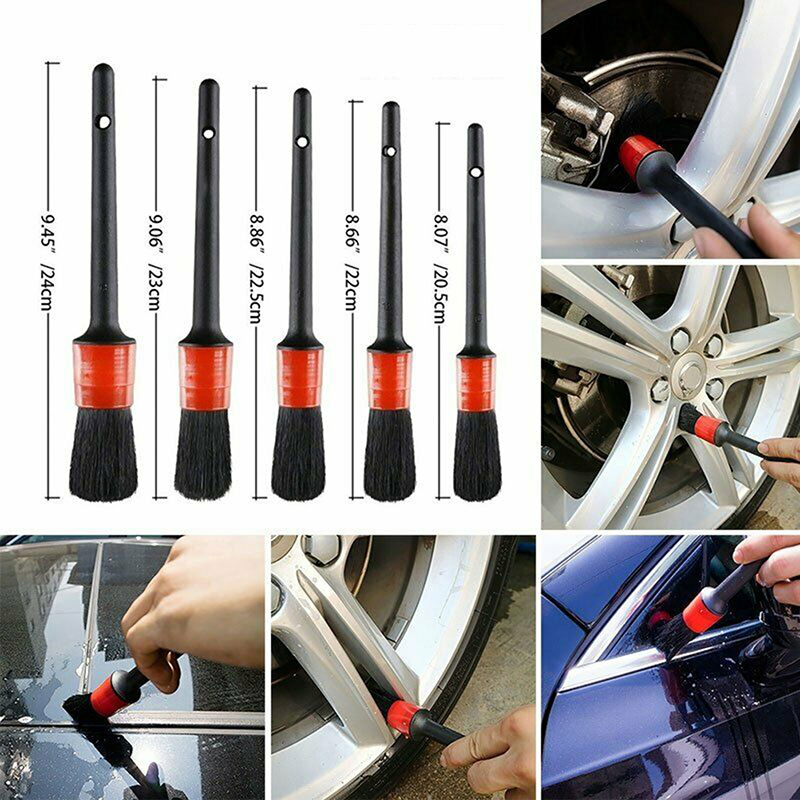 9.45" /24cm

9.06" /23cm

8.86" /22.5cm

8.66" /22cm

8.07" /20.5cm