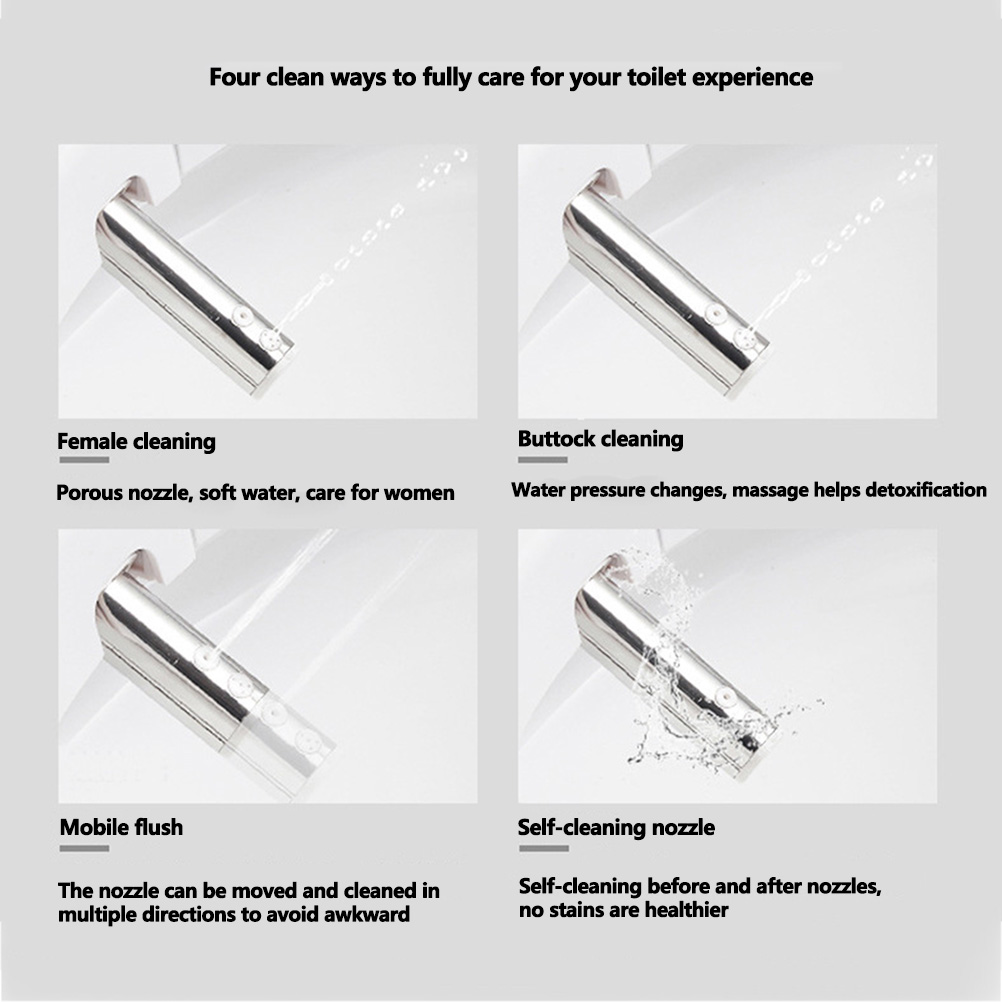 Four clean ways to fully care for your toilet experience

Female cleaning

Porous nozzle, soft water, care for women

Buttock cleaning

Water pressure changes, massage helps detoxification

Mobile flush

The nozzle can be moved and cleaned in multiple directions to avoid awkward

Self-cleaning nozzle

Self-cleaning before and after nozzles, no stains are healthier