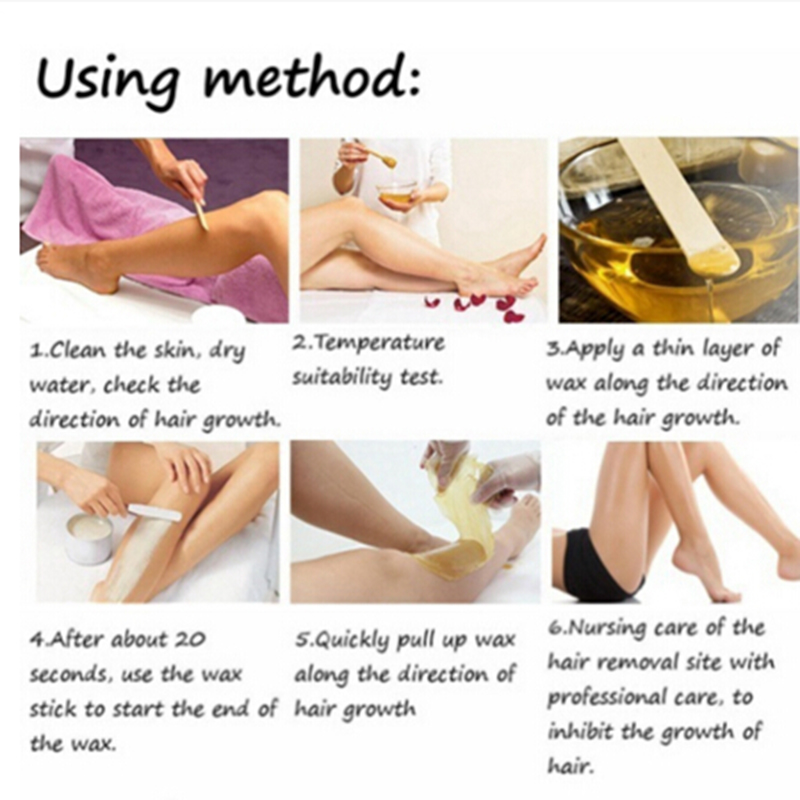 Using method:

1.Clean the skin, dry water, check the direction of hair growth.

2.Temperature suitability test.

3.Apply a thin layer of wax along the direction of the hair growth.

4.After about 20 seconds, use the wax stick to start the end of the wax.

5.Quickly pull up wax along the direction of hair growth

6.Nursing care of the hair removal site with professional care, to inhibit the growth of hair.