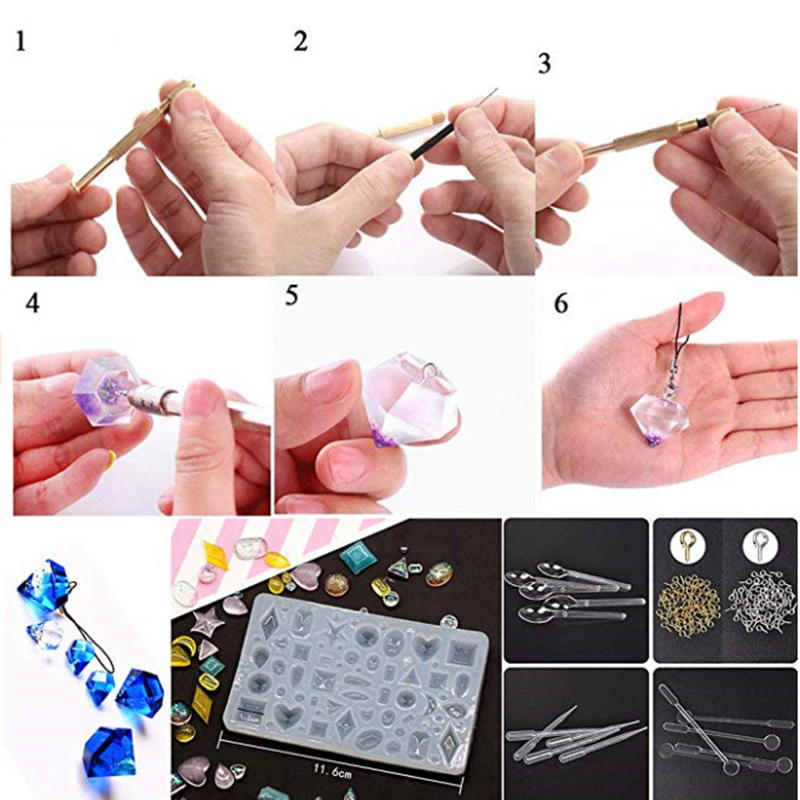 1

2

3

4

5

6

11.6cm