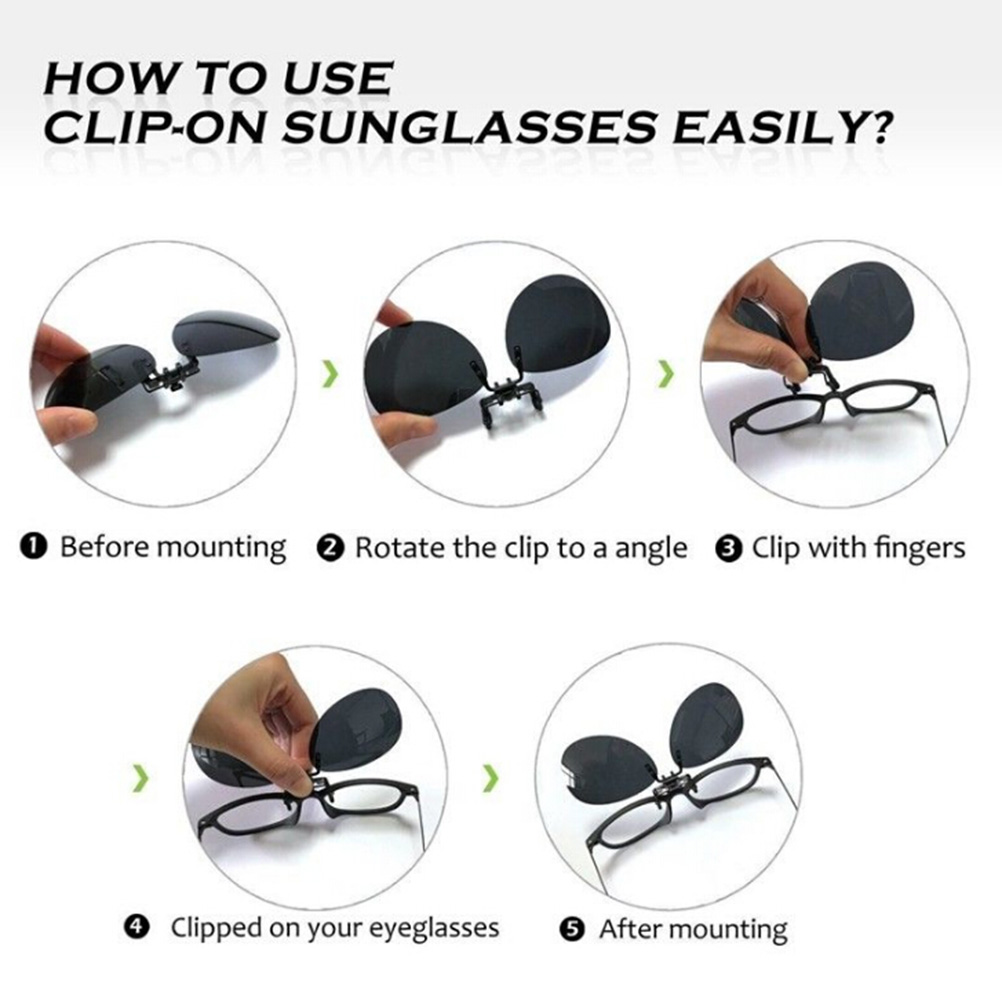 HOW TO USE
CLIP-ON SUNGLASSES EASILY?

❶ Before mounting ❷ Rotate the clip to a angle ❸ Clip with fingers

❹ Clipped on your eyeglasses ❺ After mounting