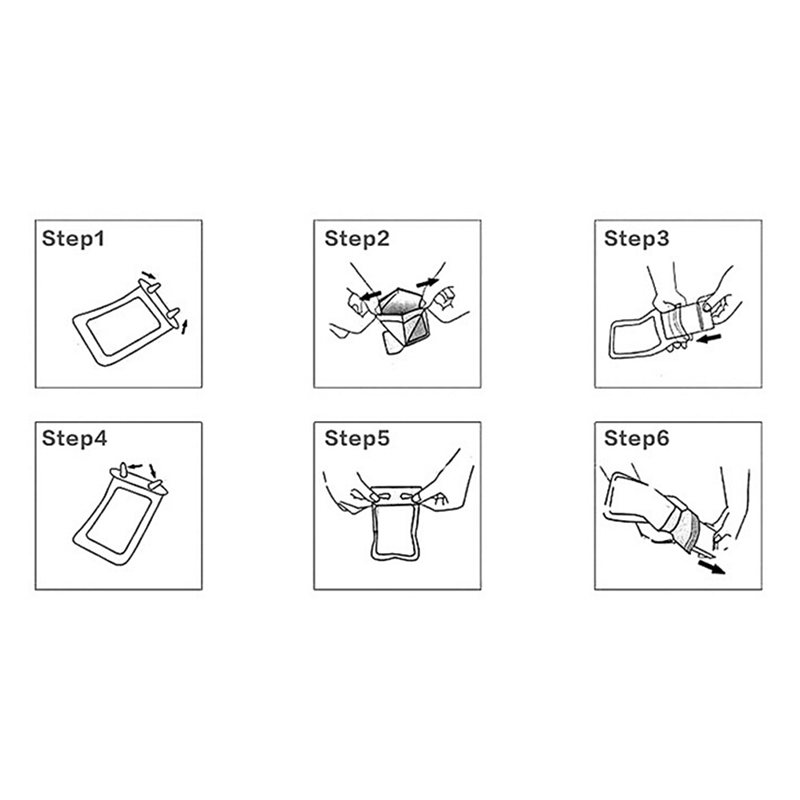 Step1

Step2

Step3

Step4

Step5

Step6