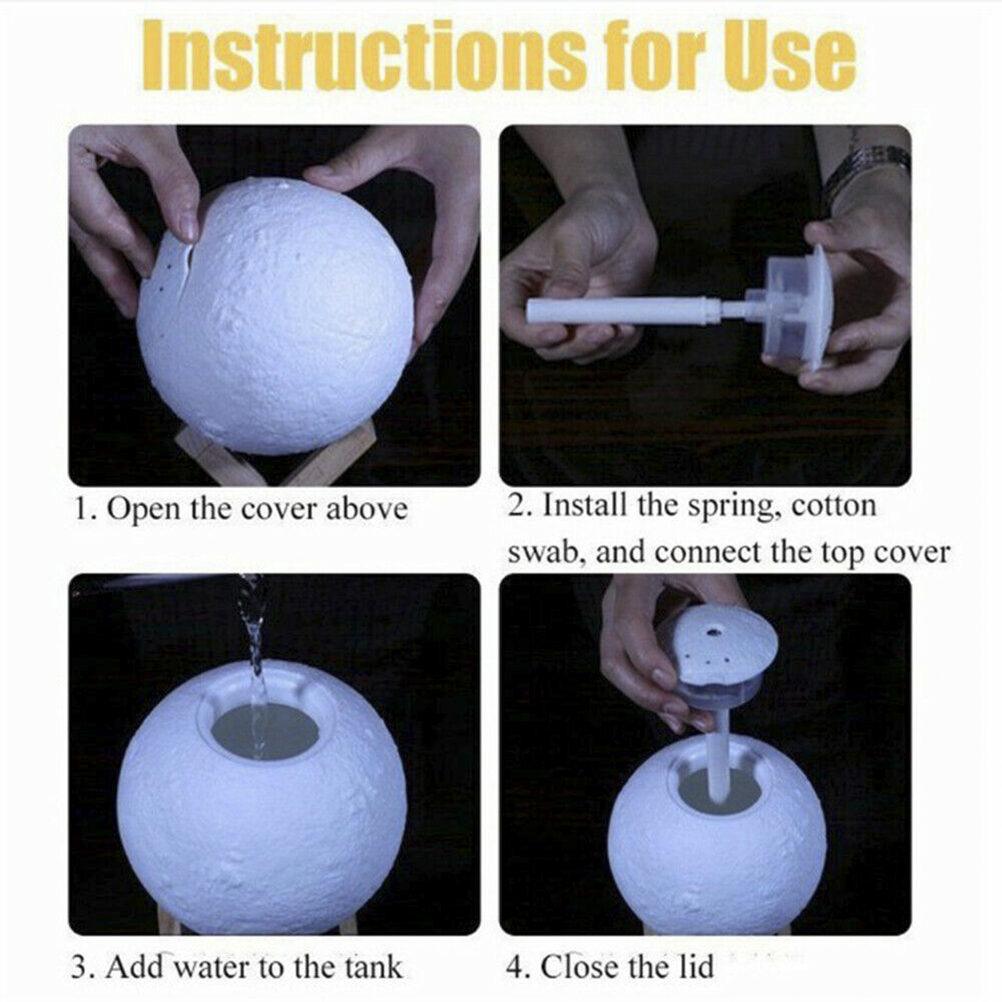 Instructions for Use

1. Open the cover above

2. Install the spring, cotton swab, and connect the top cover

3. Add water to the tank

4. Close the lid