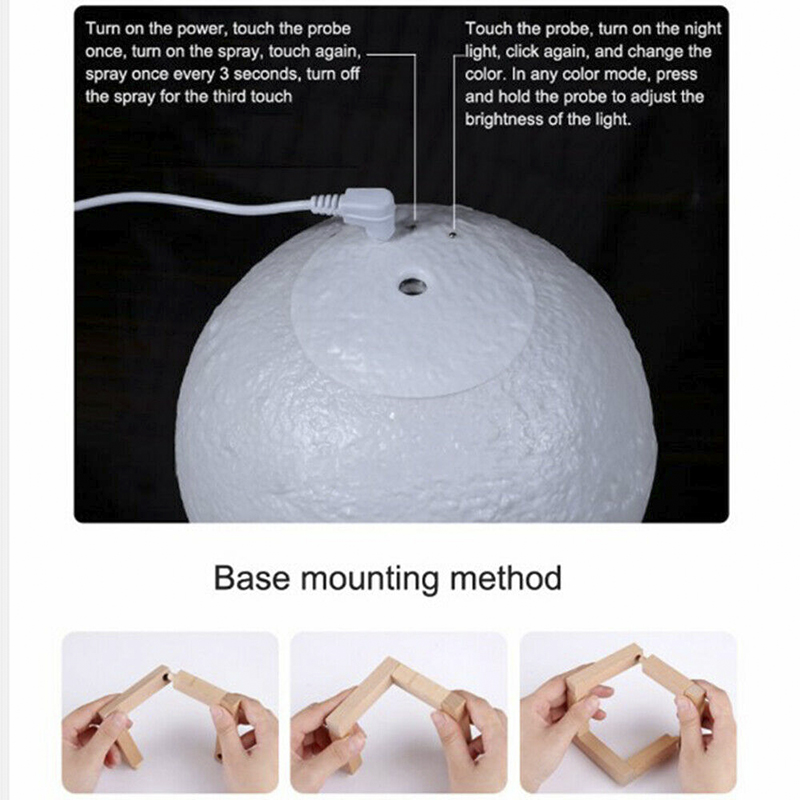 Turn on the power, touch the probe once, turn on the spray, touch again, spray once every 3 seconds, turn off the spray for the third touch

Touch the probe, turn on the night light, click again, and change the color. In any color mode, press and hold the probe to adjust the brightness of the light.

Base mounting method