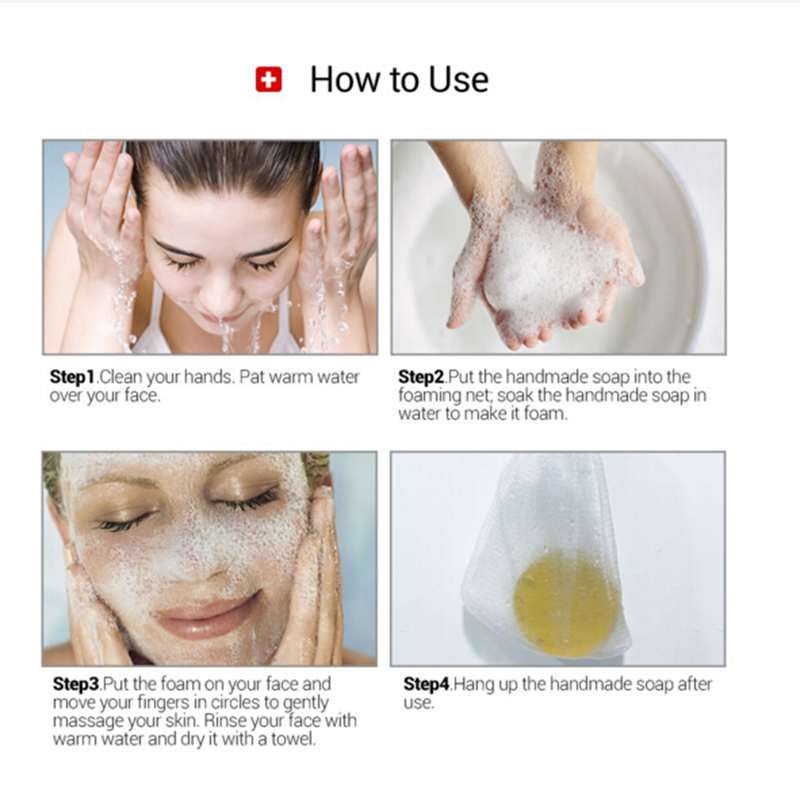 How to Use

Step1.Clean your hands. Pat warm water over your face.

Step2.Put the handmade soap into the foaming net; soak the handmade soap in water to make it foam.

Step3.Put the foam on your face and move your fingers in circles to gently massage your skin. Rinse your face with warm water and dry it with a towel.

Step4.Hang up the handmade soap after use.