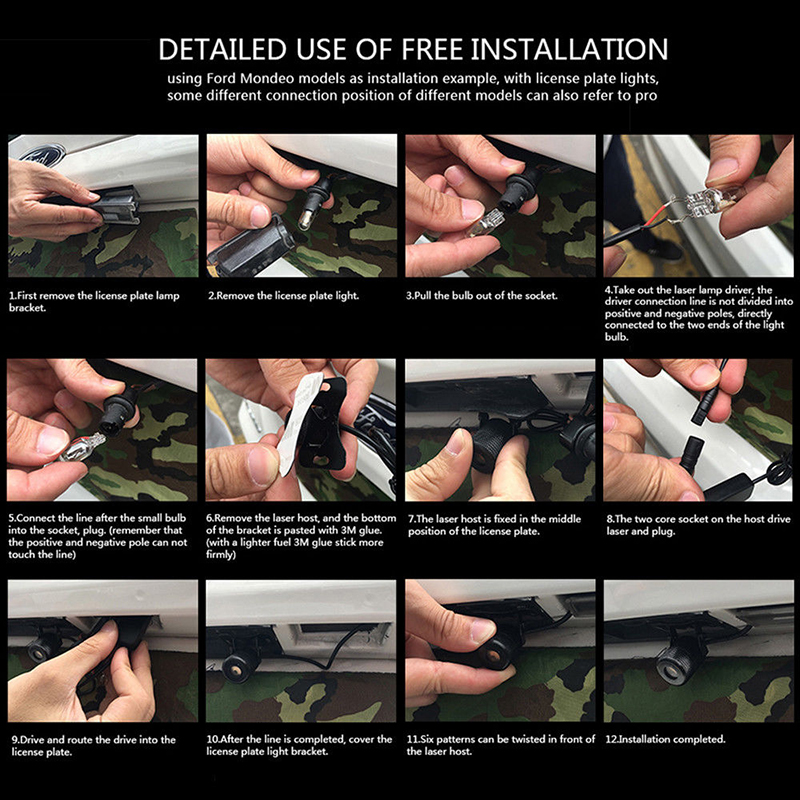 DETAILED USE OF FREE INSTALLATION

using Ford Mondeo models as installation example, with license plate lights, some different connection position of different models can also refer to pro

1.First remove the license plate lamp bracket.

2.Remove the license plate light.

3.Pull the bulb out of the socket.

4.Take out the laser lamp driver, the driver connection line is not divided into positive and negative poles, directly connected to the two ends of the light bulb.

5.Connect the line after the small bulb into the socket, plug. (remember that the positive and negative pole can not touch the line)

6.Remove the laser host, and the bottom of the bracket is pasted with 3M glue. (with a lighter fuel 3M glue stick more firmly)

7.The laser host is fixed in the middle position of the license plate.

8.The two core socket on the host drive laser and plug.

9.Drive and route the drive into the license plate.

10.After the line is completed, cover the license plate light bracket.

11.Six patterns can be twisted in front of the laser host.

12.Installation completed.