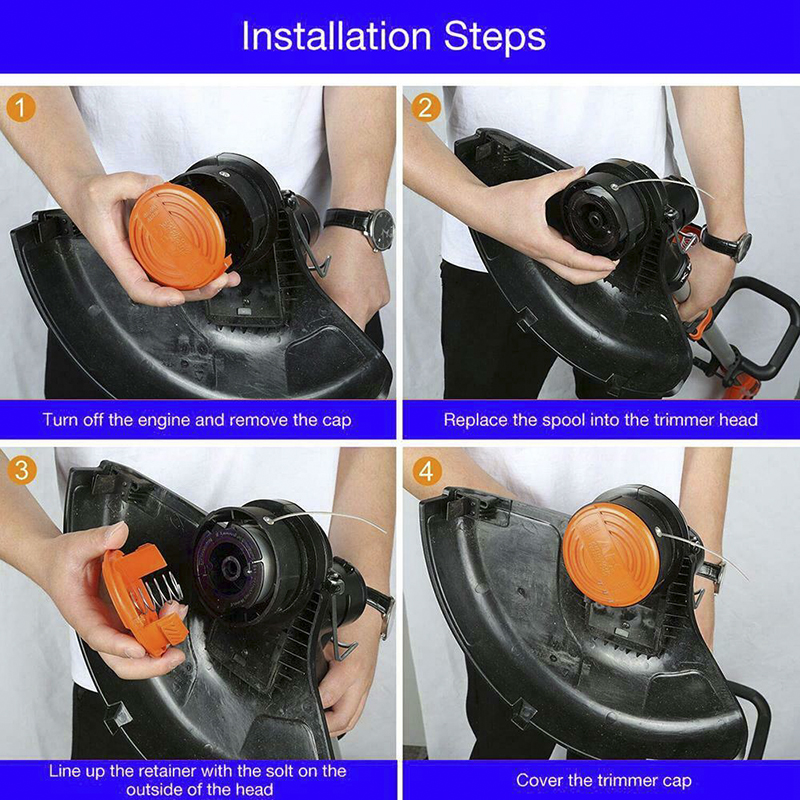 Installation Steps

1

Turn off the engine and remove the cap

2

Replace the spool into the trimmer head

3

Line up the retainer with the solt on the outside of the head

4

Cover the trimmer cap