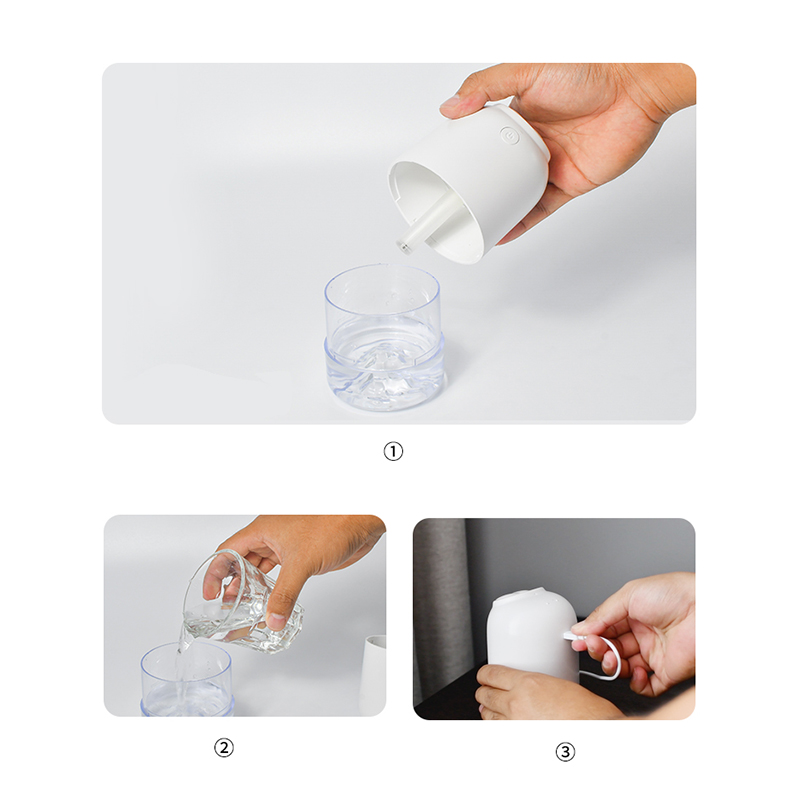 ①

②

③