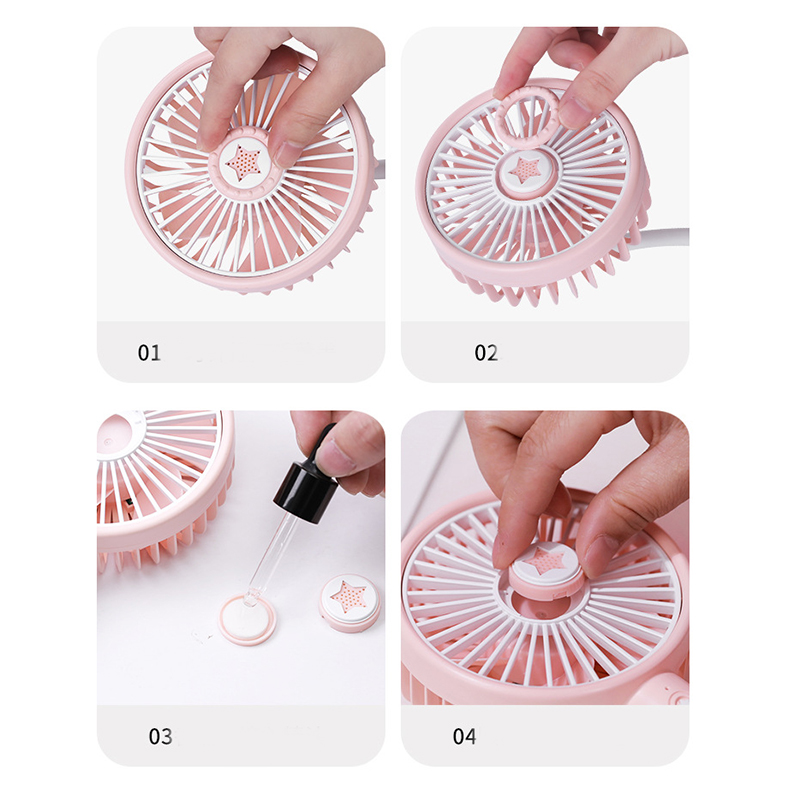 01

02

03

04