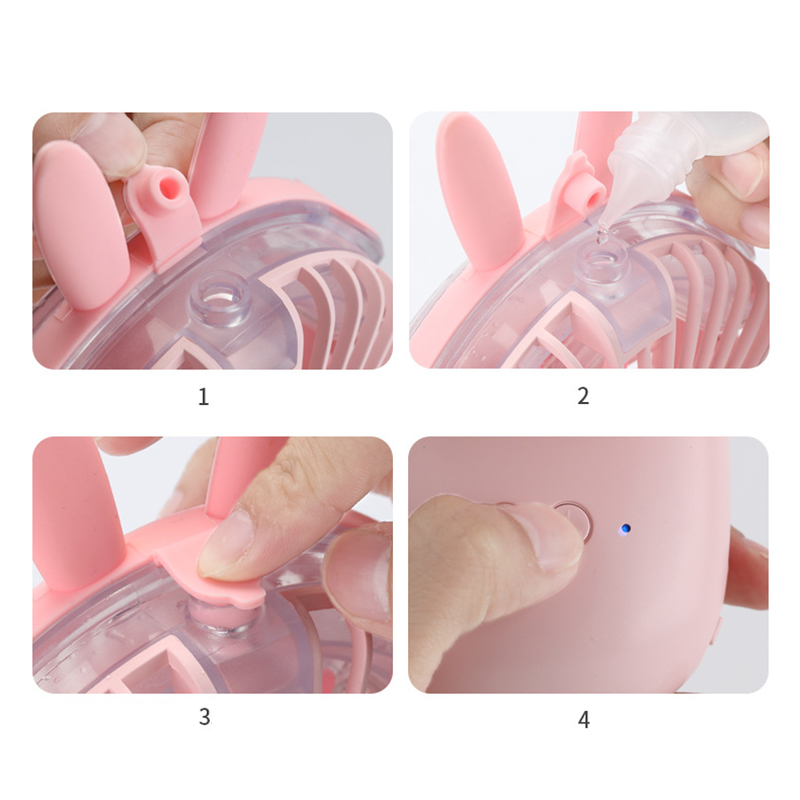 1

2

3

4