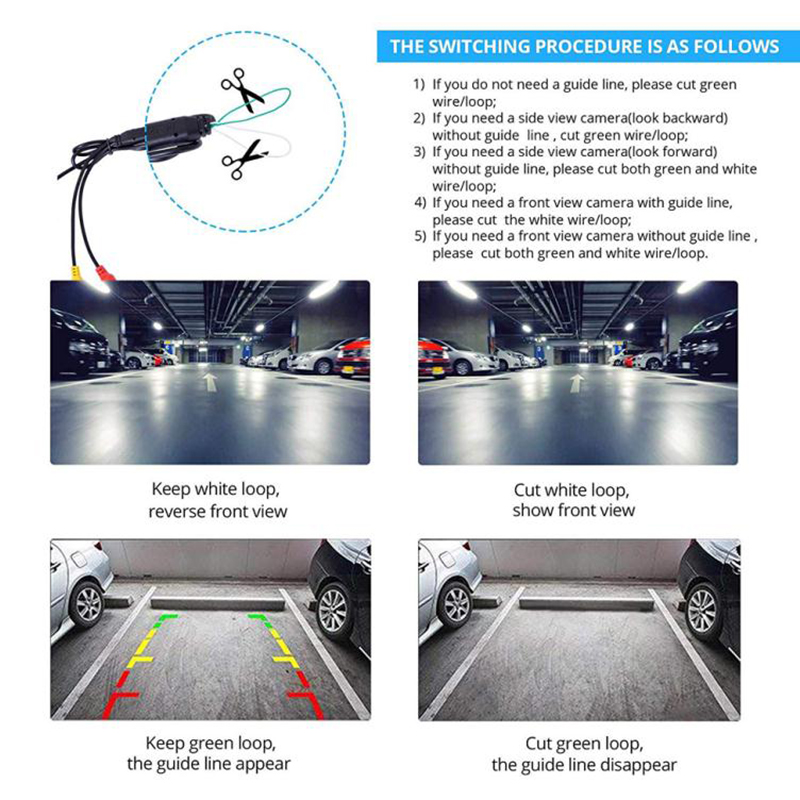 THE SWITCHING PROCEDURE IS AS FOLLOWS

1) If you do not need a guide line, please cut green wire/loop;
2) If you need a side view camera(look backward) without guide line , cut green wire/loop;
3) If you need a side view camera(look forward) without guide line, please cut both green and white wire/loop;
4) If you need a front view camera with guide line, please cut the white wire/loop;
5) If you need a front view camera without guide line , please cut both green and white wire/loop.

Keep white loop, reverse front view

Cut white loop, show front view

Keep green loop, the guide line appear

Cut green loop, the guide line disappear