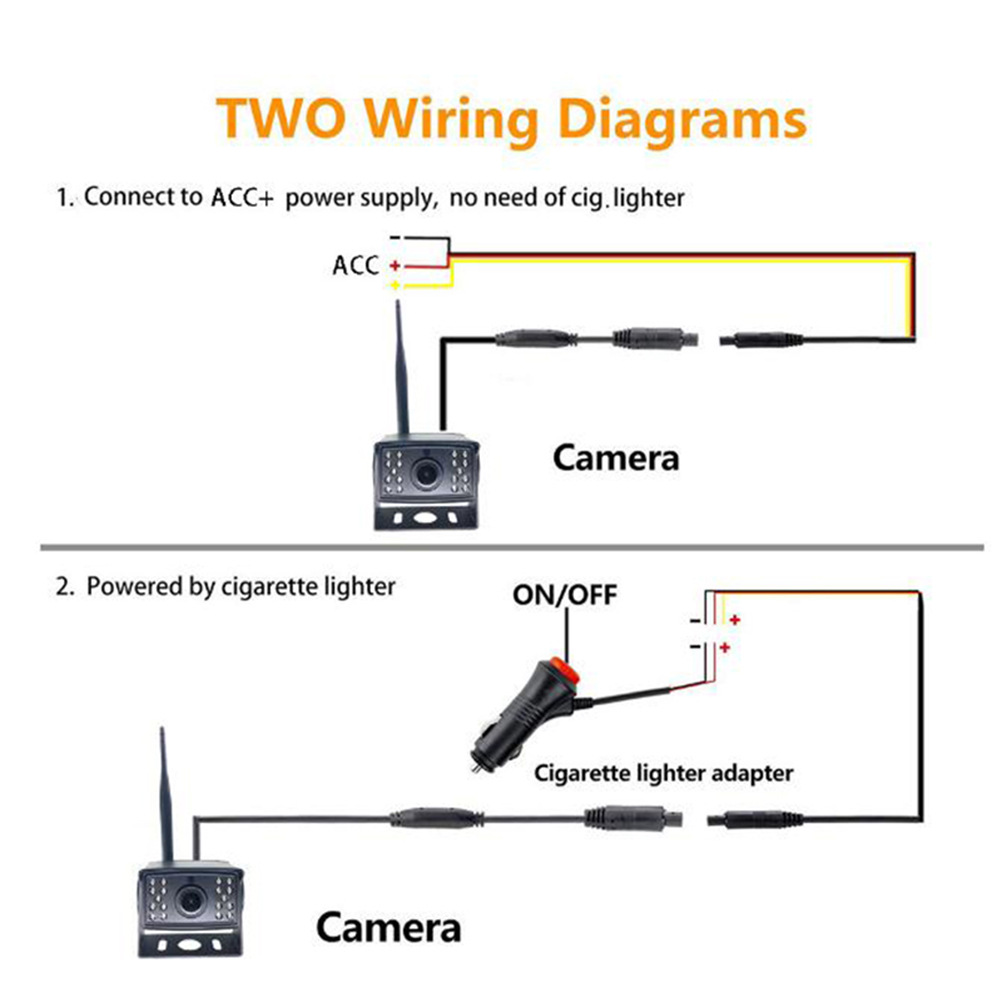 TWO Wiring Diagrams

1. Connect to ACC+ power supply, no need of cig. lighter

-
ACC +
+

Camera

2. Powered by cigarette lighter

ON/OFF

- +
- +

Cigarette lighter adapter

Camera