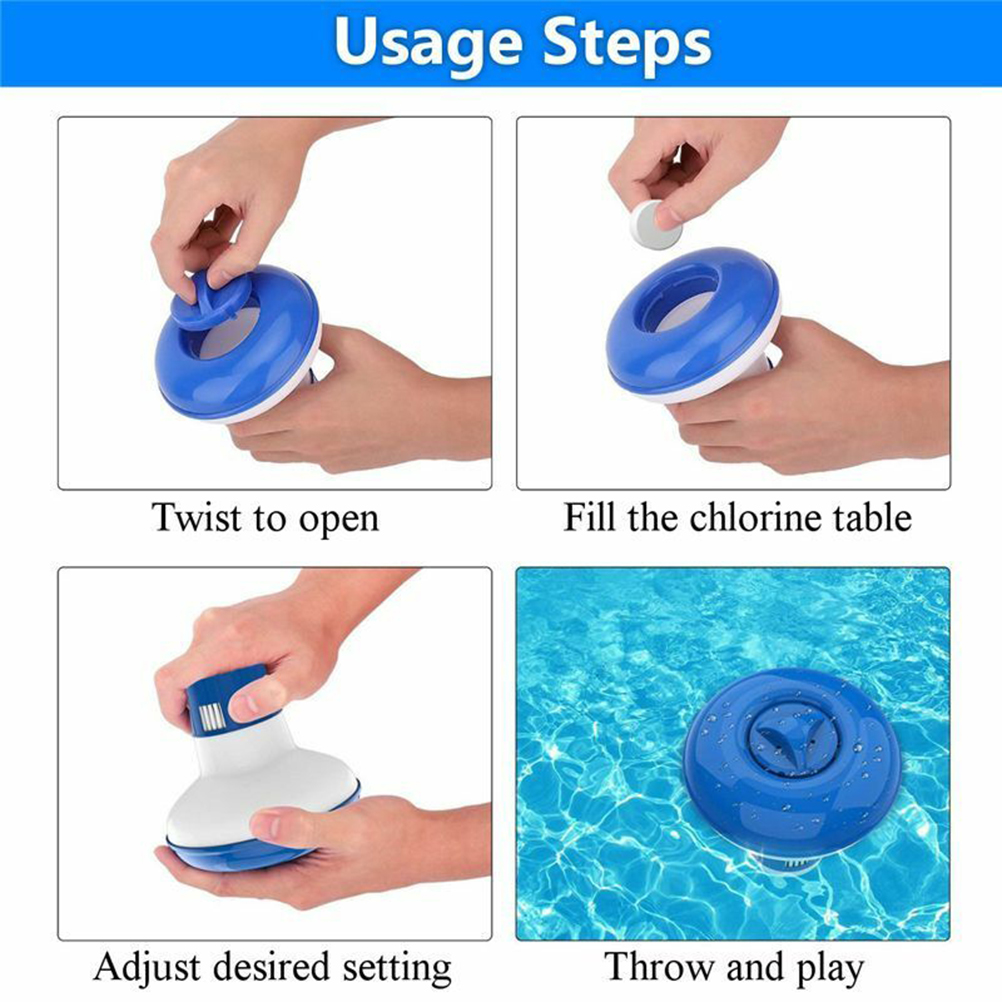 Usage Steps

Twist to open

Fill the chlorine table

Adjust desired setting

Throw and play