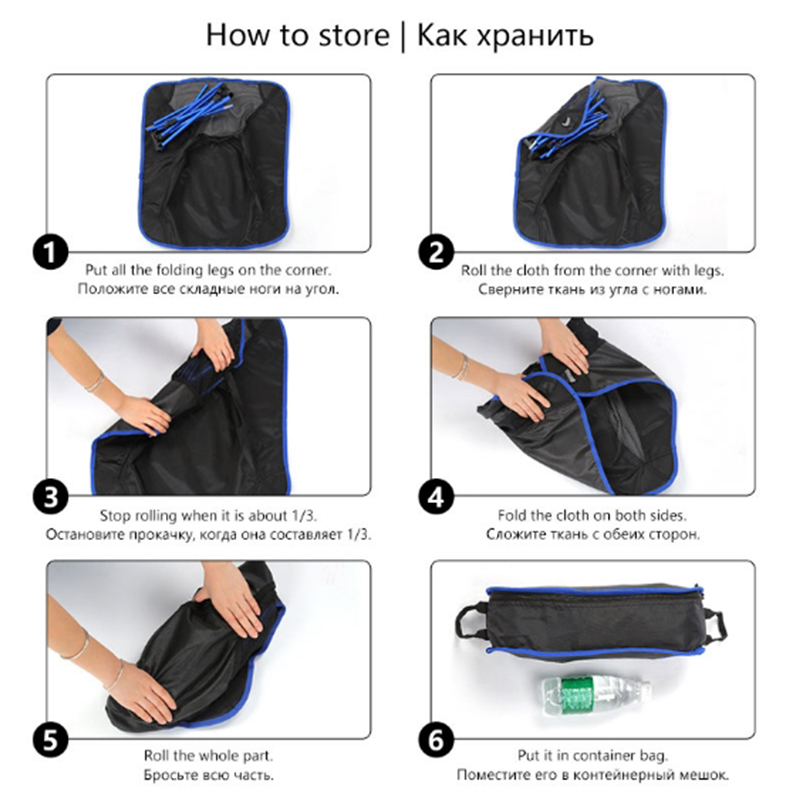 How to store | Как хранить

1
Put all the folding legs on the corner.
Положите все складные ноги на угол.

2
Roll the cloth from the corner with legs.
Сверните ткань из угла с ногами.

3
Stop rolling when it is about 1/3.
Остановите прокачку, когда она составляет 1/3.

4
Fold the cloth on both sides.
Сложите ткань с обеих сторон.

5
Roll the whole part.
Бросьте всю часть.

6
Put it in container bag.
Поместите его в контейнерный мешок.