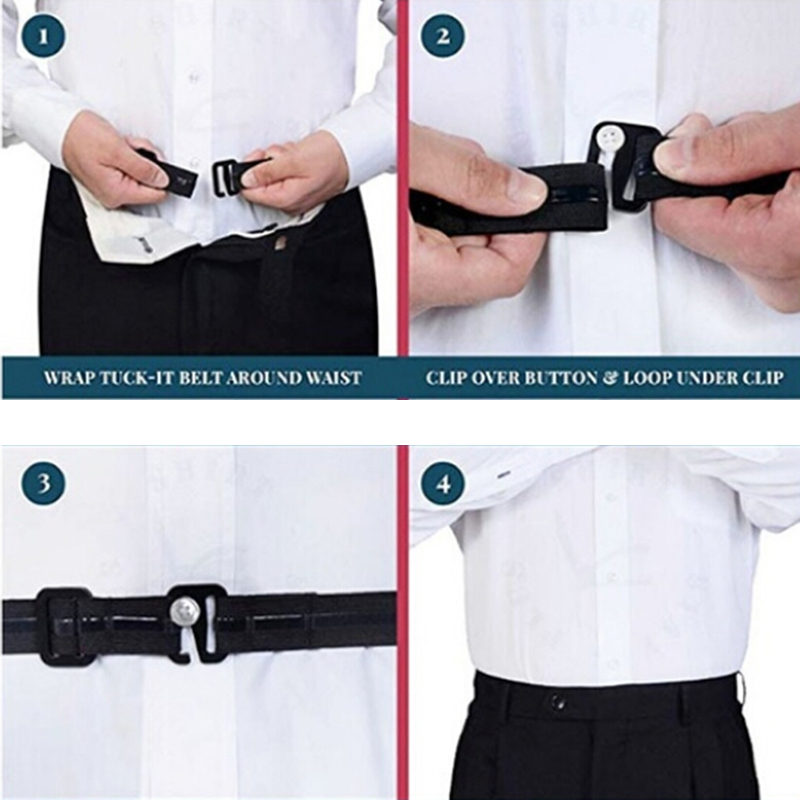 1

WRAP TUCK-IT BELT AROUND WAIST

2

CLIP OVER BUTTON & LOOP UNDER CLIP

3

4