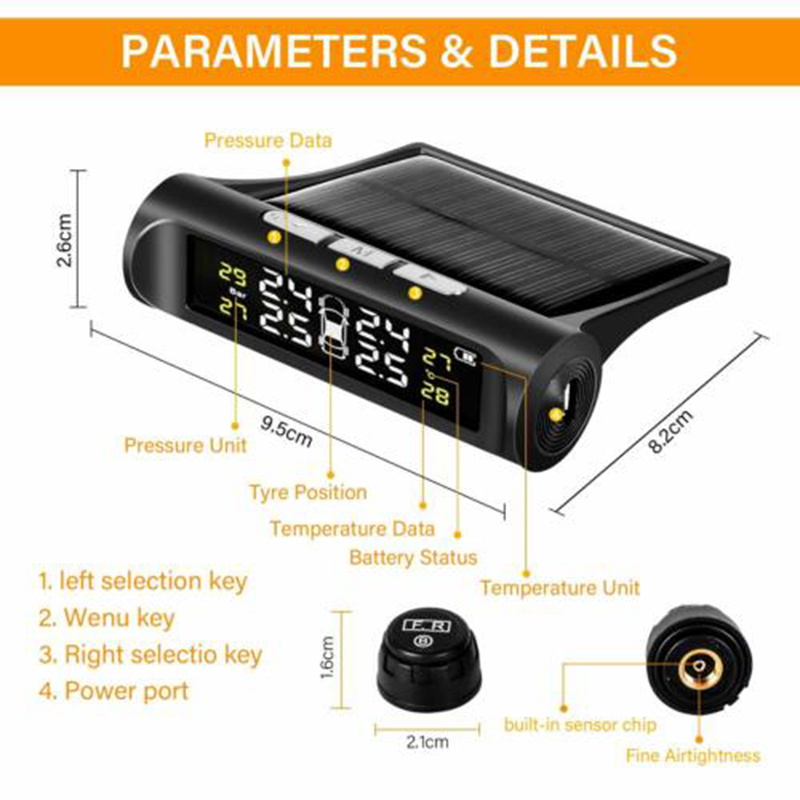 PARAMETERS & DETAILS

Pressure Data

2.6cm

29
Bar
27

2.4
2.5

2.4
2.5

27
28

9.5cm

8.2cm

Pressure Unit

Tyre Position

Temperature Data

Battery Status

Temperature Unit

1. left selection key
2. Wenu key
3. Right selectio key
4. Power port

1.6cm

FR

2.1cm

built-in sensor chip

Fine Airtightness