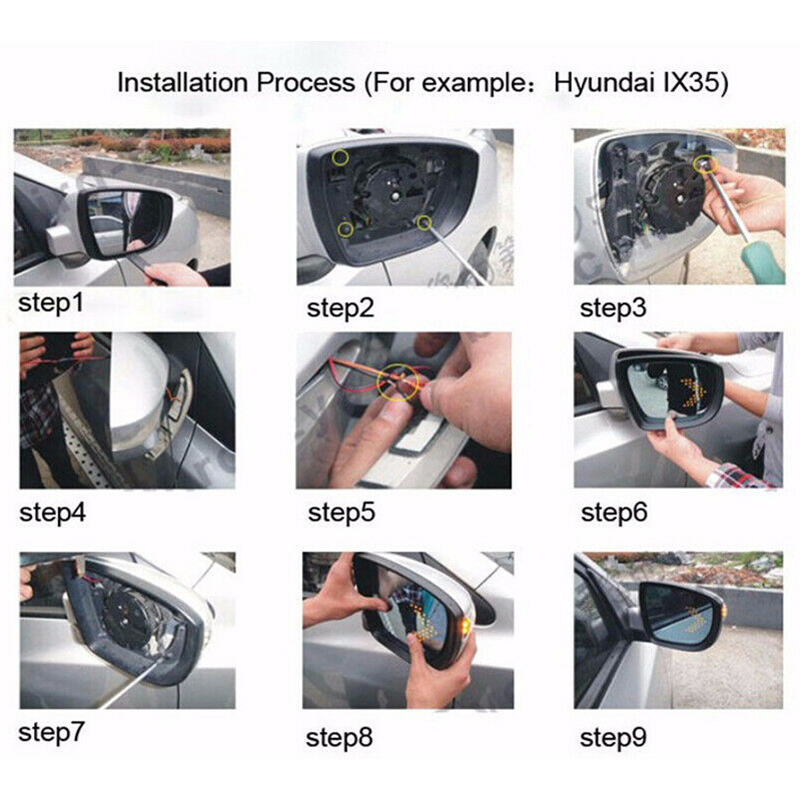 Installation Process (For example：Hyundai IX35)

step1

step2

step3

step4

step5

step6

step7

step8

step9