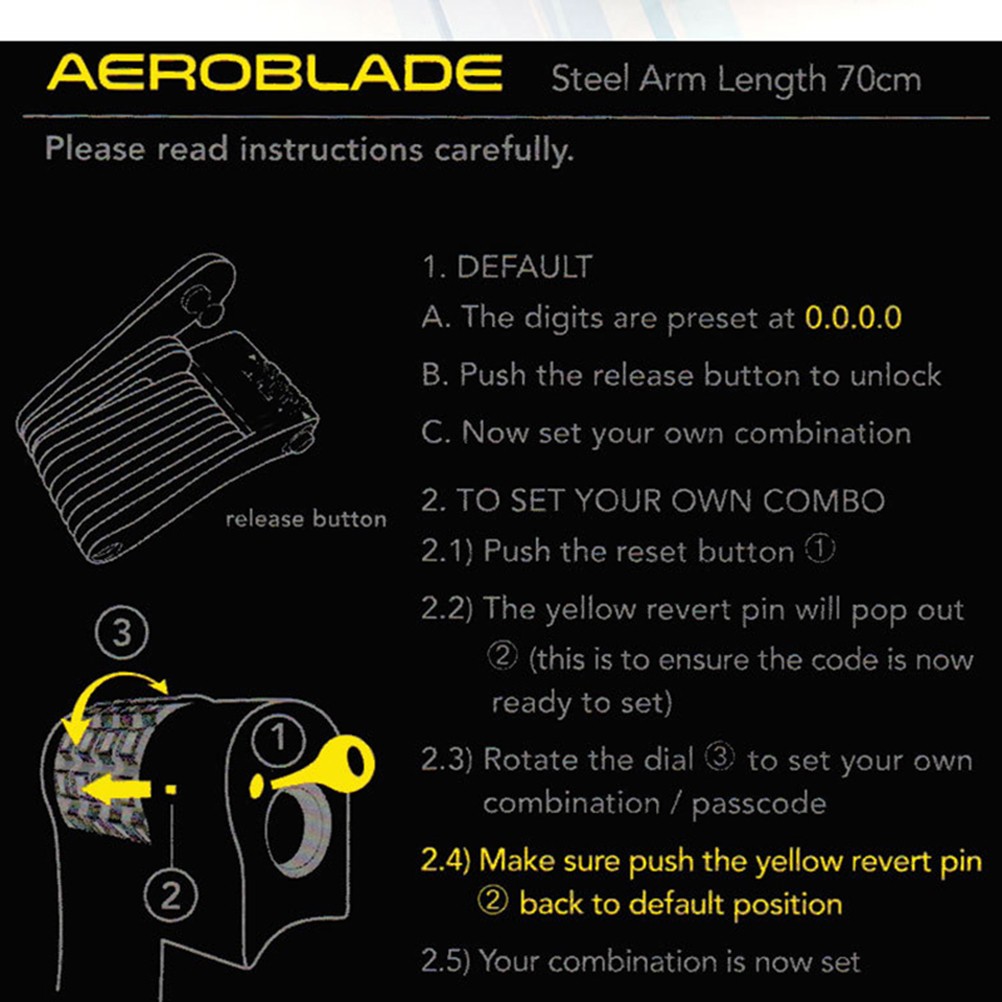 AEROBLADE Steel Arm Length 70cm

Please read instructions carefully.

release button

3

1

2

1. DEFAULT

A. The digits are preset at 0.0.0.0

B. Push the release button to unlock

C. Now set your own combination

2. TO SET YOUR OWN COMBO

2.1) Push the reset button ①

2.2) The yellow revert pin will pop out ② (this is to ensure the code is now ready to set)

2.3) Rotate the dial ③ to set your own combination / passcode

2.4) Make sure push the yellow revert pin ② back to default position

2.5) Your combination is now set