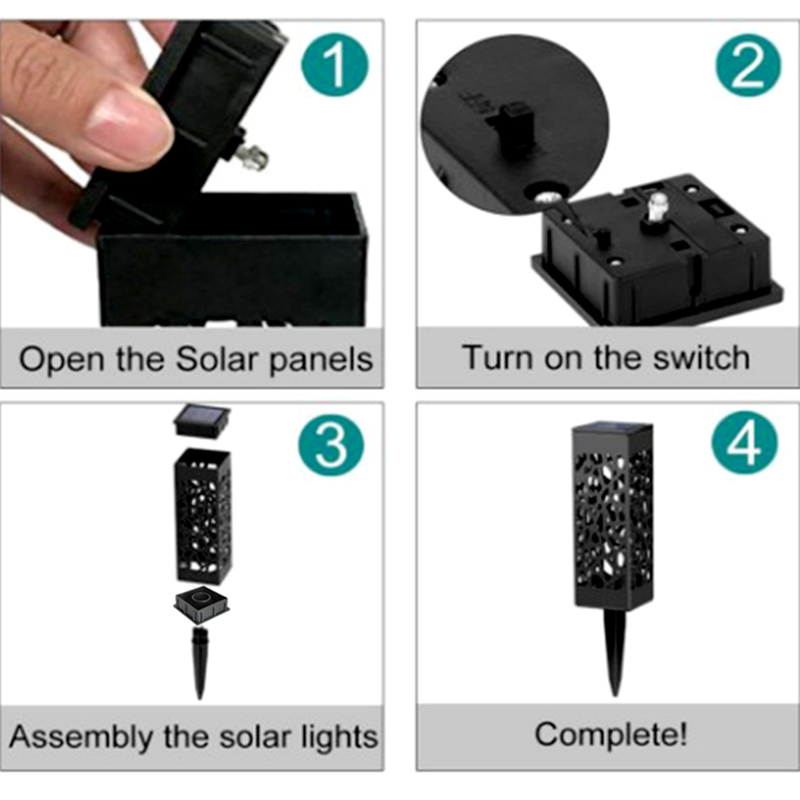 1

Open the Solar panels

2

Turn on the switch

3

Assembly the solar lights

4

Complete!