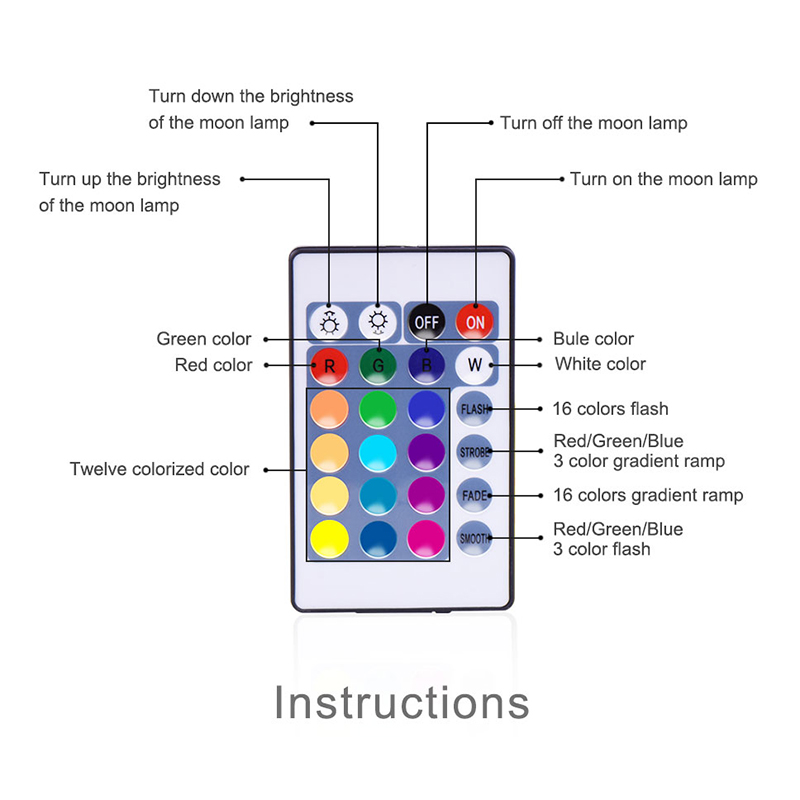 Turn down the brightness of the moon lamp

Turn off the moon lamp

Turn up the brightness of the moon lamp

Turn on the moon lamp

OFF

ON

Green color

Bule color

Red color

R

G

B

W

White color

FLASH

16 colors flash

STROBE

Red/Green/Blue
3 color gradient ramp

Twelve colorized color

FADE

16 colors gradient ramp

SMOOTH

Red/Green/Blue
3 color flash

Instructions