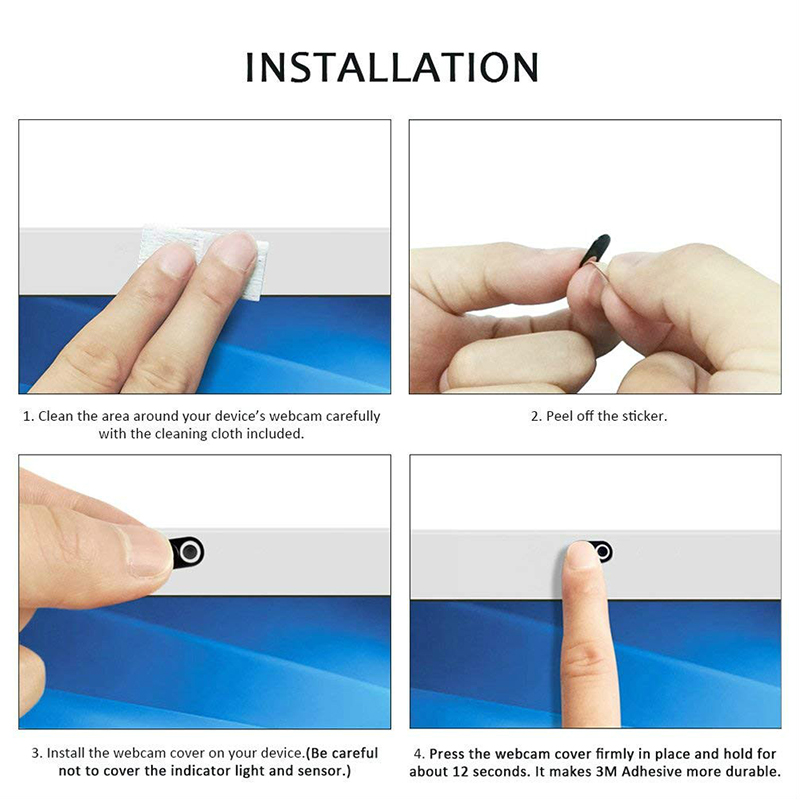 INSTALLATION

1. Clean the area around your device's webcam carefully with the cleaning cloth included.

2. Peel off the sticker.

3. Install the webcam cover on your device.(Be careful not to cover the indicator light and sensor.)

4. Press the webcam cover firmly in place and hold for about 12 seconds. It makes 3M Adhesive more durable.