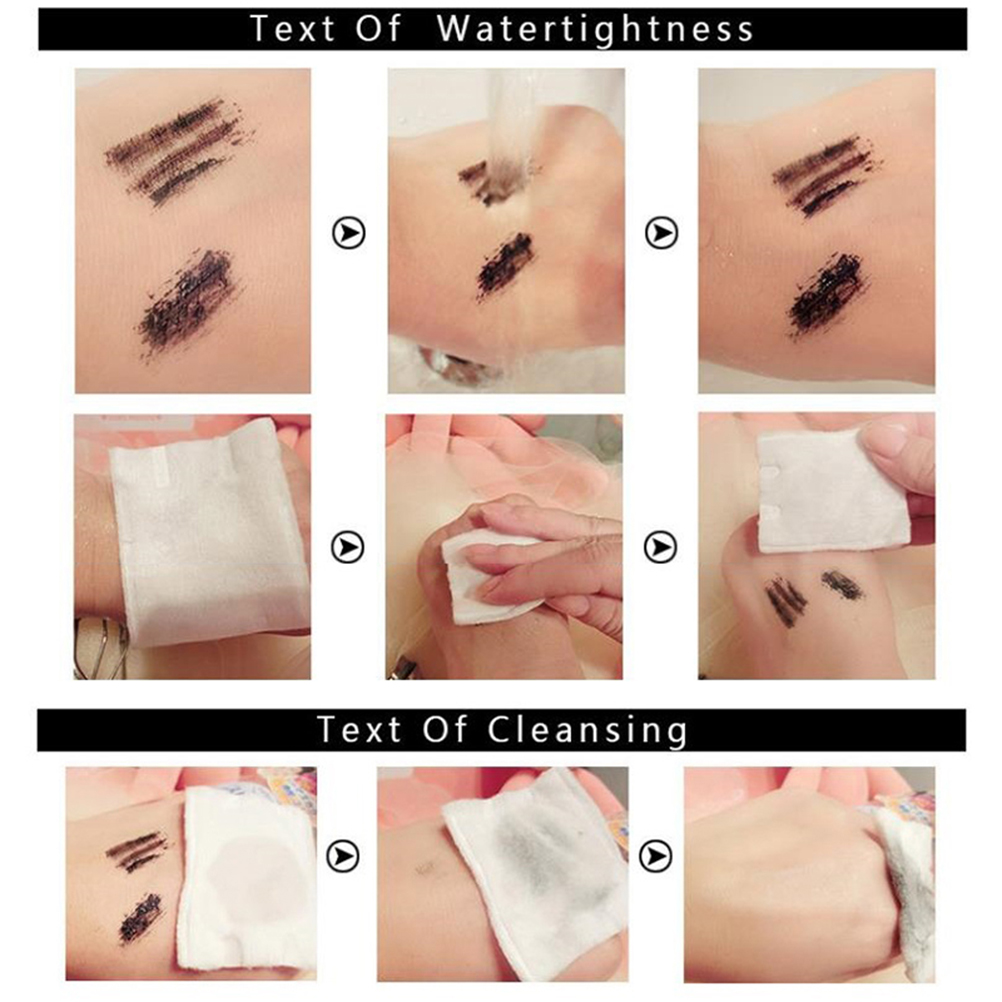 Text Of Watertightness

Text Of Cleansing