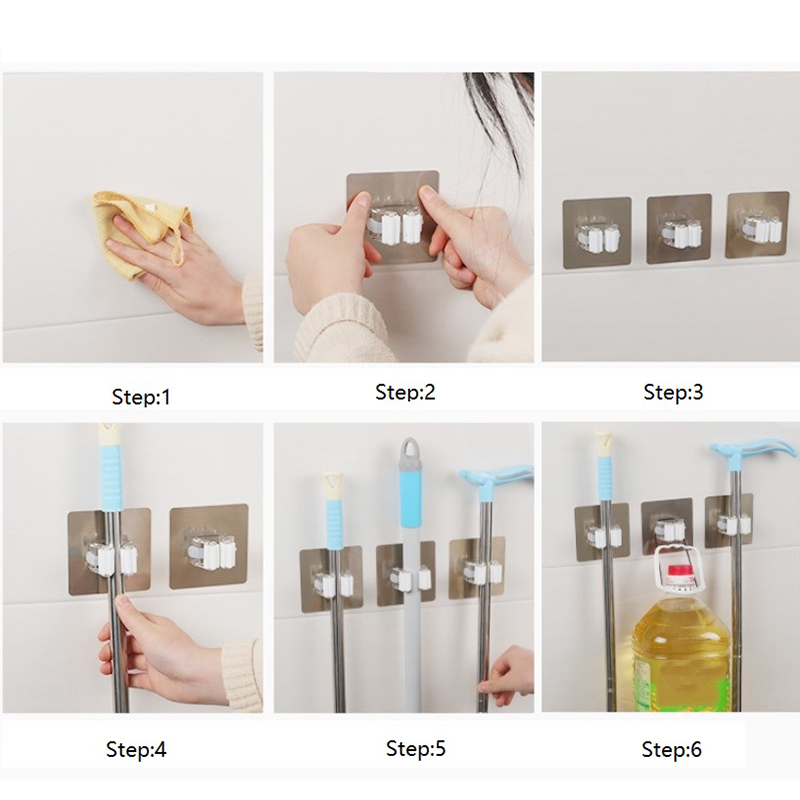 Step:1

Step:2

Step:3

Step:4

Step:5

Step:6