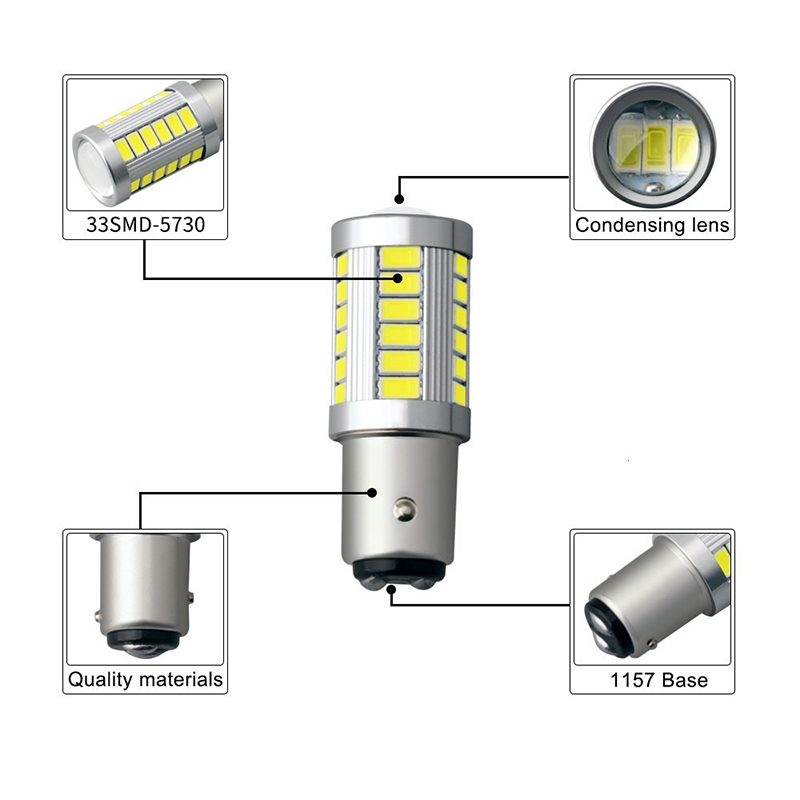 33SMD-5730

Condensing lens

Quality materials

1157 Base