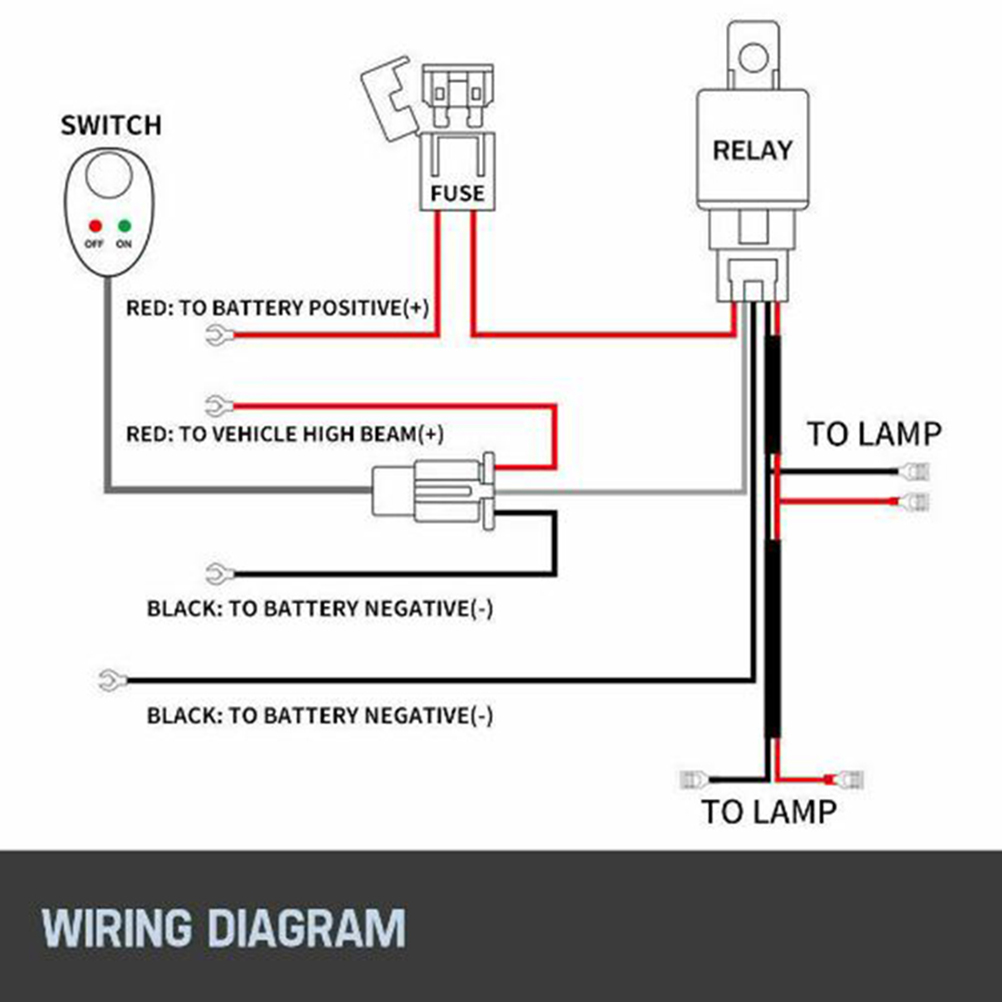 SWITCH

OFF ON

FUSE

RELAY

RED: TO BATTERY POSITIVE(+)

RED: TO VEHICLE HIGH BEAM(+)

TO LAMP

BLACK: TO BATTERY NEGATIVE(-)

BLACK: TO BATTERY NEGATIVE(-)

TO LAMP

WIRING DIAGRAM