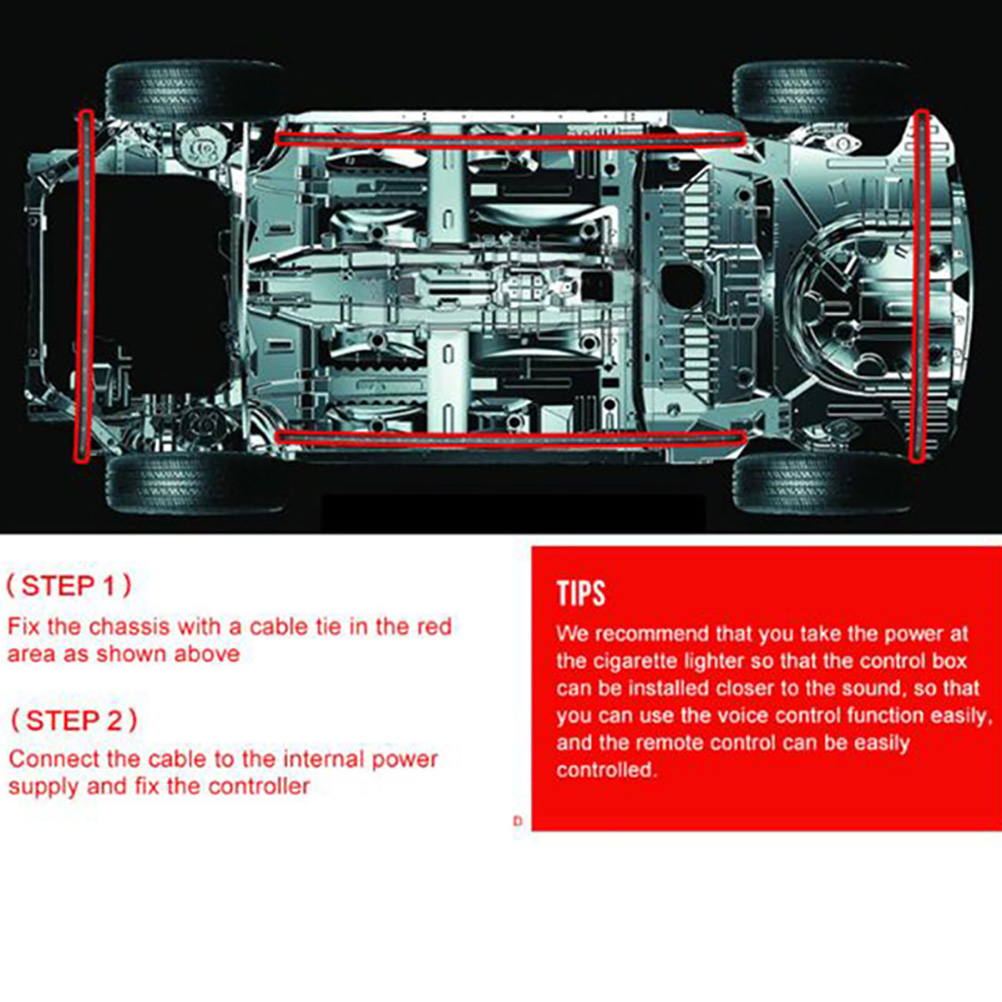 ( STEP 1 )
Fix the chassis with a cable tie in the red area as shown above

( STEP 2 )
Connect the cable to the internal power supply and fix the controller

D

TIPS
We recommend that you take the power at the cigarette lighter so that the control box can be installed closer to the sound, so that you can use the voice control function easily, and the remote control can be easily controlled.