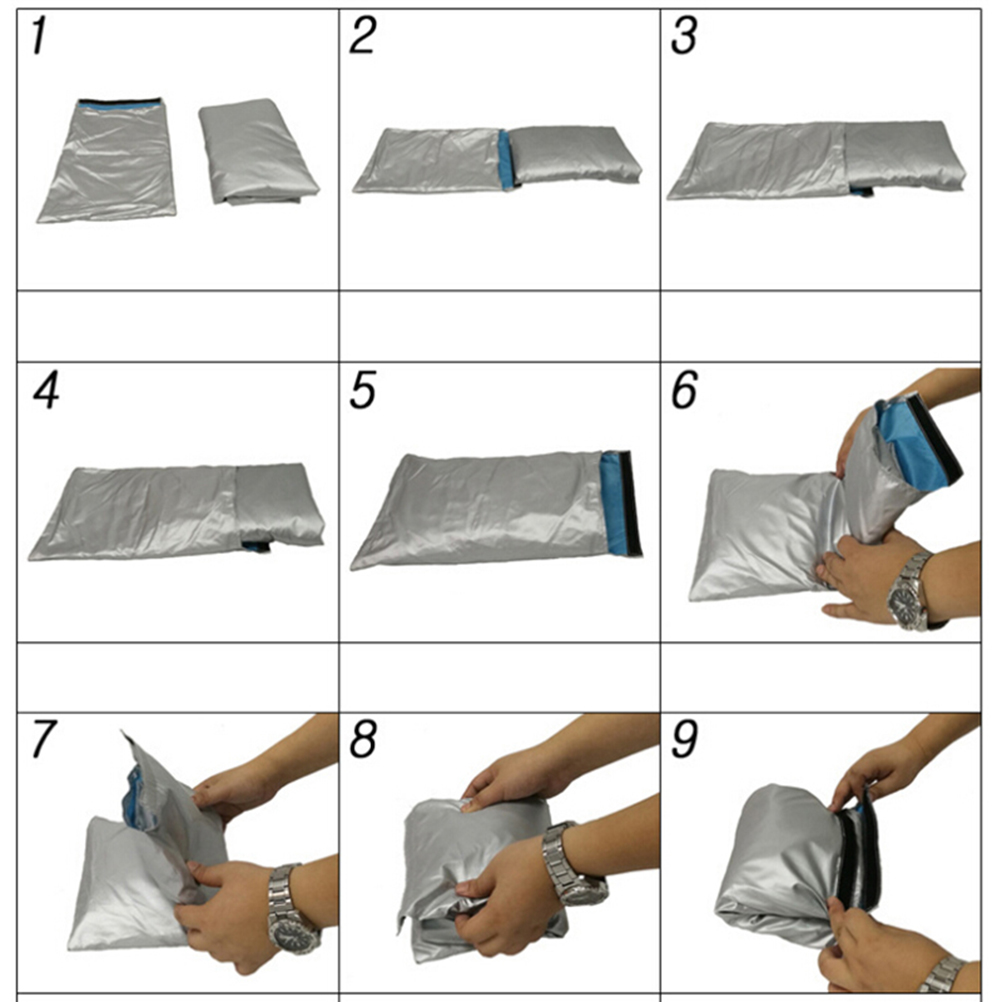 1

2

3

4

5

6

7

8

9