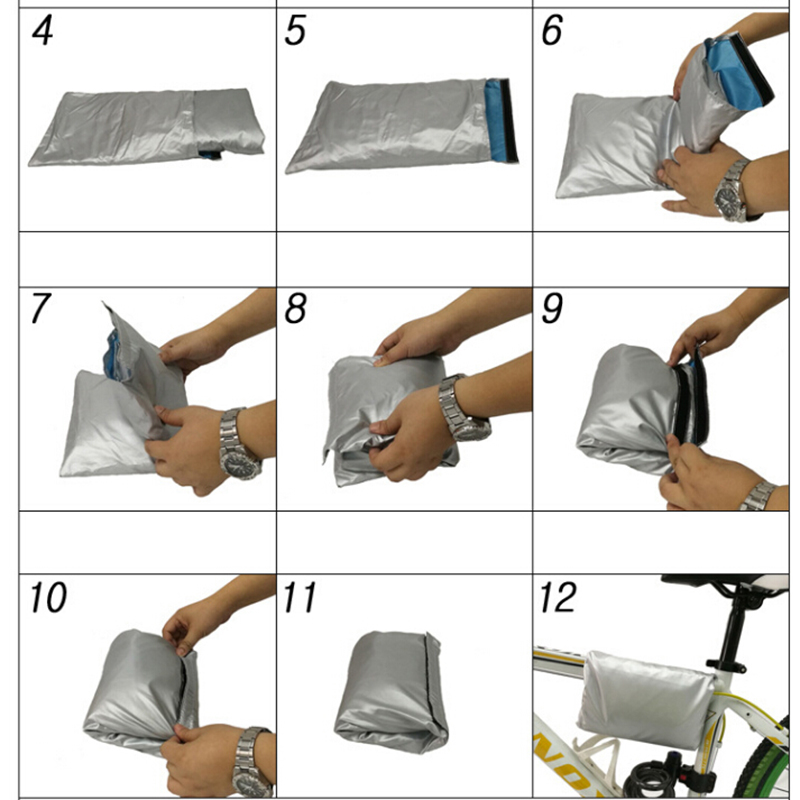 4

5

6

7

8

9

10

11

12