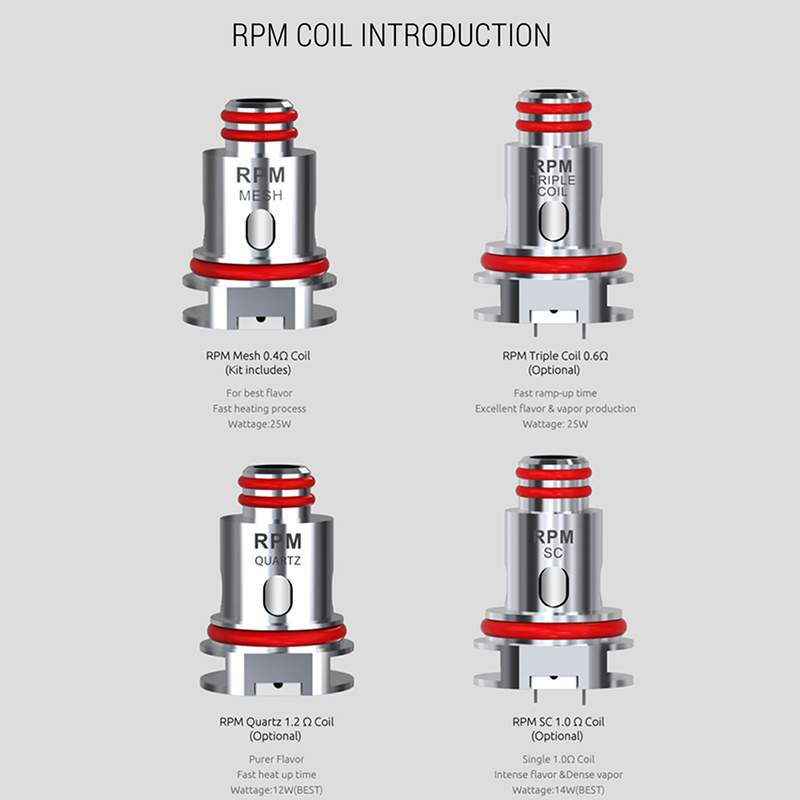 RPM COIL INTRODUCTION

RPM
MESH

RPM Mesh 0.4Ω Coil
(Kit includes)

For best flavor
Fast heating process
Wattage:25W

RPM
TRIPLE
COIL

RPM Triple Coil 0.6Ω
(Optional)

Fast ramp-up time
Excellent flavor & vapor production
Wattage: 25W

RPM
QUARTZ

RPM Quartz 1.2 Ω Coil
(Optional)

Purer Flavor
Fast heat up time
Wattage:12W(BEST)

RPM
SC

RPM SC 1.0 Ω Coil
(Optional)

Single 1.0Ω Coil
Intense flavor &Dense vapor
Wattage:14W(BEST)