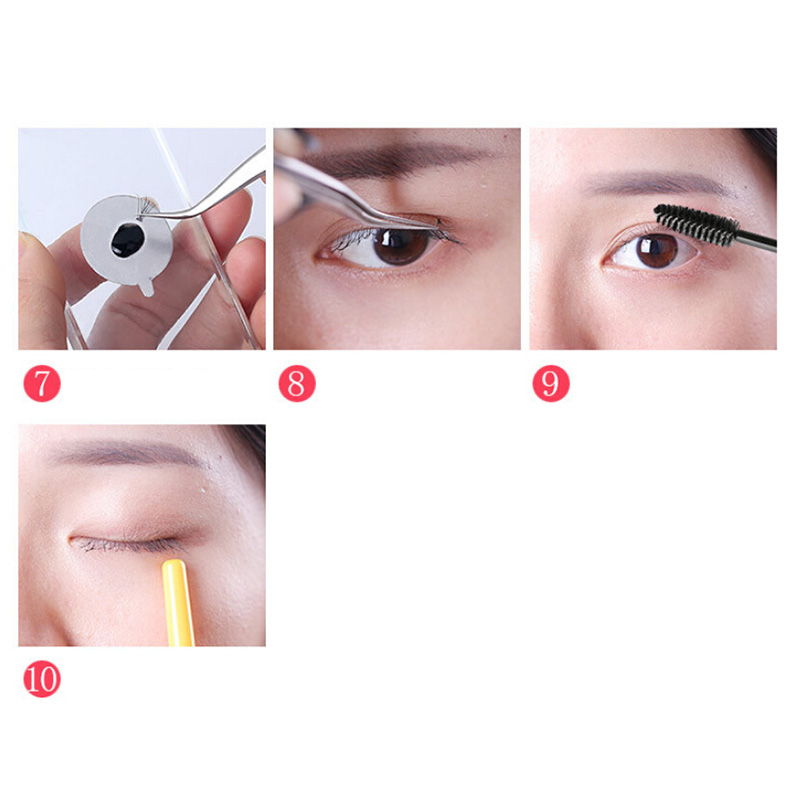 7

8

9

10