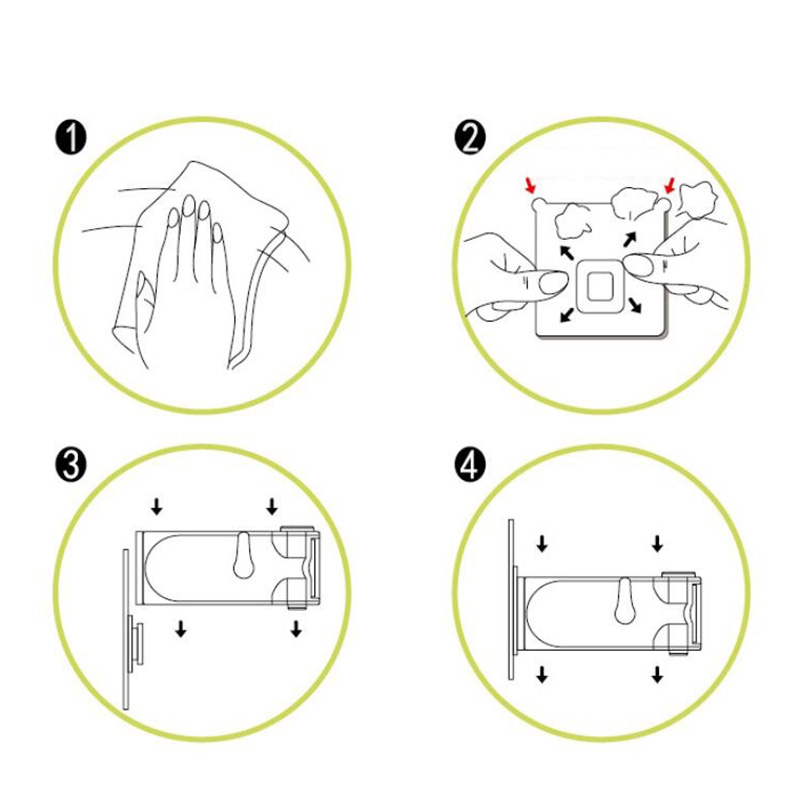 1

2

3

4