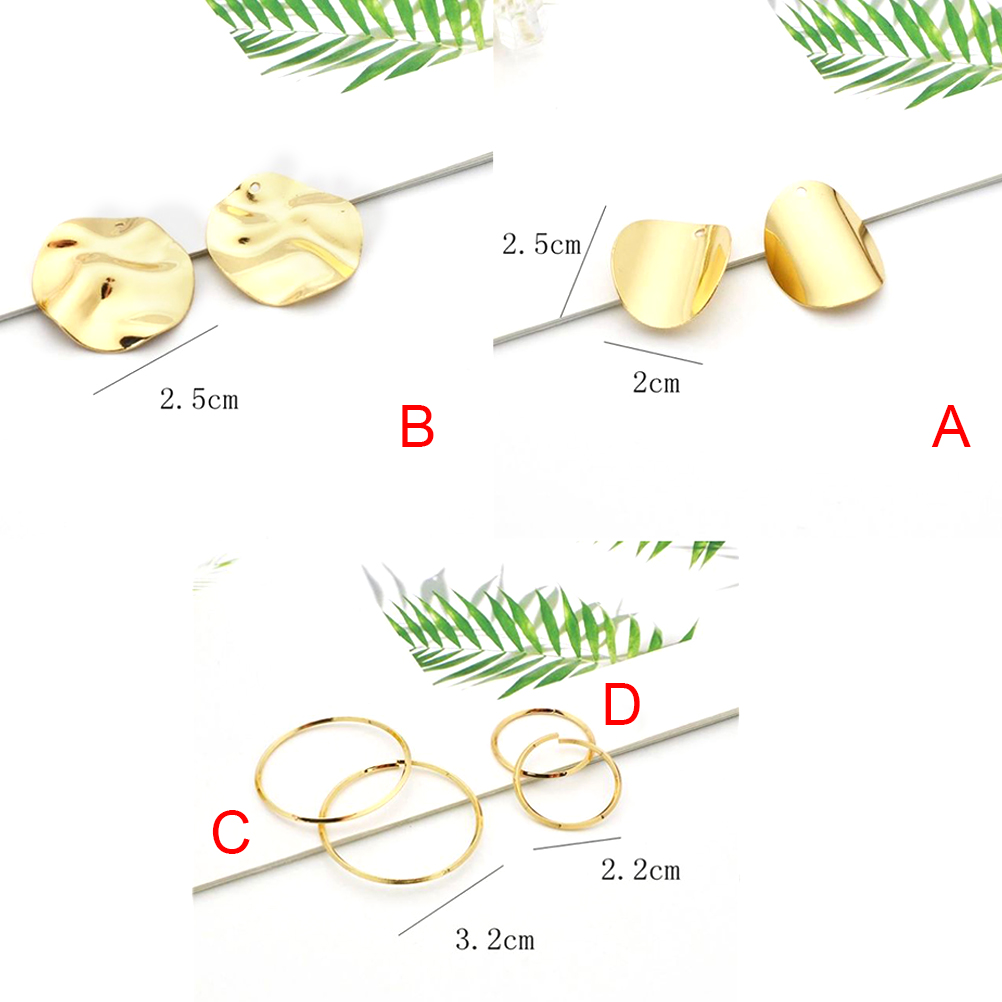 2.5cm

B

2.5cm

2cm

A

D

C

2.2cm

3.2cm