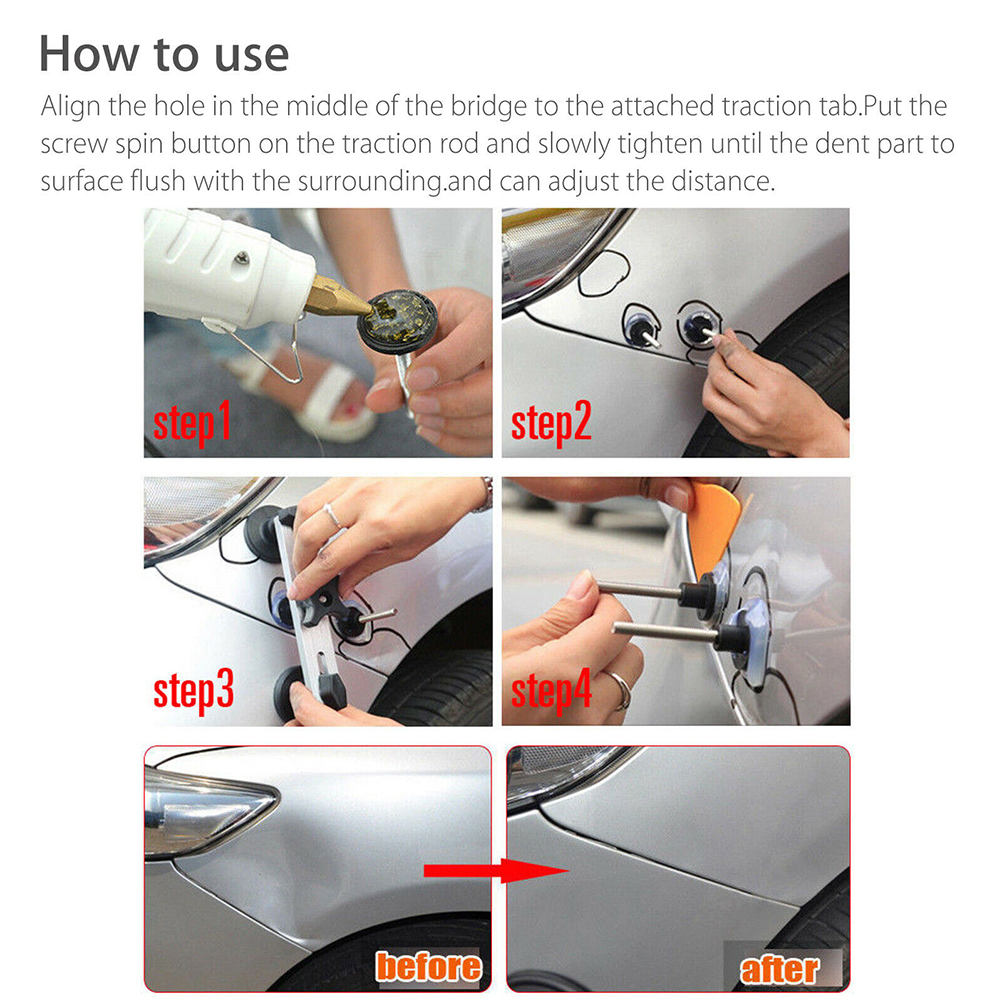 How to use

Align the hole in the middle of the bridge to the attached traction tab.Put the screw spin button on the traction rod and slowly tighten until the dent part to surface flush with the surrounding.and can adjust the distance.

step1

step2

step3

step4

before

after