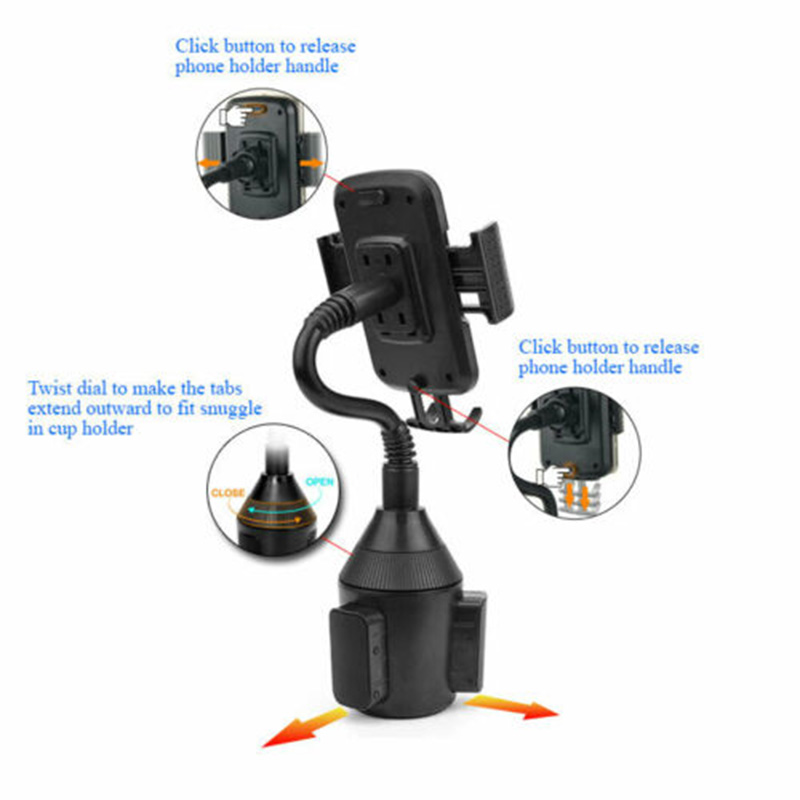 Click button to release phone holder handle

Click button to release phone holder handle

Twist dial to make the tabs extend outward to fit snuggle in cup holder

CLOSE

OPEN