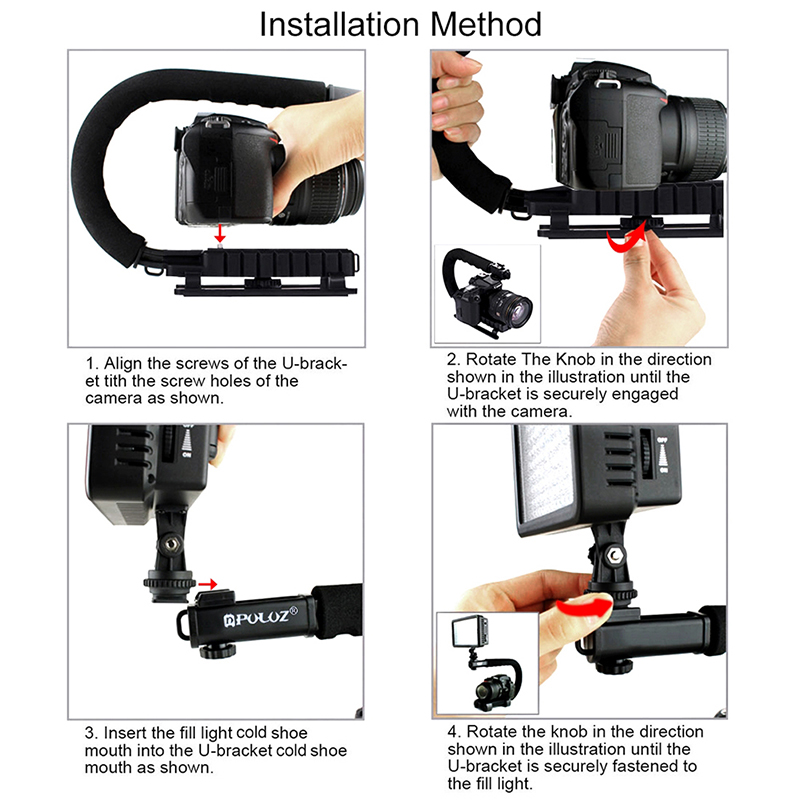 Installation Method

1. Align the screws of the U-bracket tith the screw holes of the camera as shown.

2. Rotate The Knob in the direction shown in the illustration until the U-bracket is securely engaged with the camera.

OFF
ON

PULUZ®

3. Insert the fill light cold shoe mouth into the U-bracket cold shoe mouth as shown.

OFF
ON

4. Rotate the knob in the direction shown in the illustration until the U-bracket is securely fastened to the fill light.