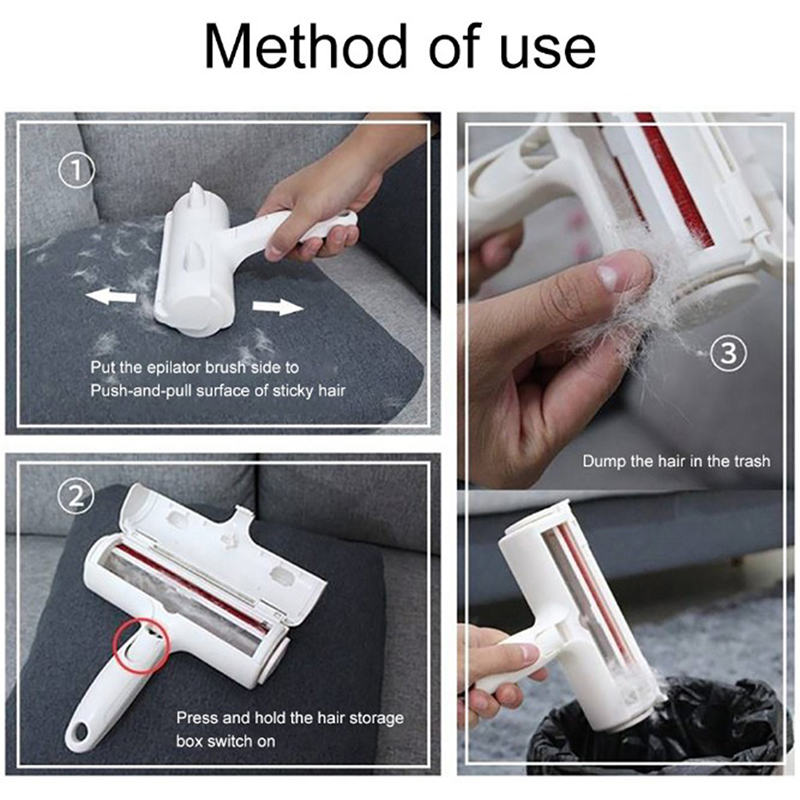 Method of use

①

Put the epilator brush side to Push-and-pull surface of sticky hair

②

Press and hold the hair storage box switch on

③

Dump the hair in the trash