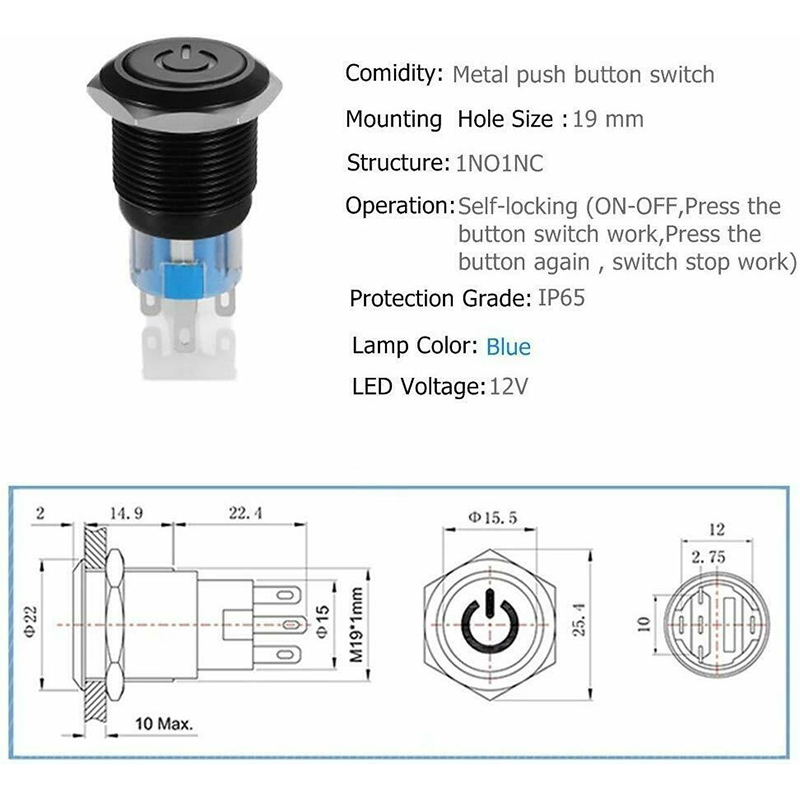 Comidity: Metal push button switch

Mounting Hole Size : 19 mm

Structure: 1NO1NC

Operation: Self-locking (ON-OFF,Press the button switch work,Press the button again , switch stop work)

Protection Grade: IP65

Lamp Color: Blue

LED Voltage: 12V

2
14.9
22.4
Φ22
Φ15
M19*1mm
10 Max.

Φ15.5
25.4

12
2.75
10