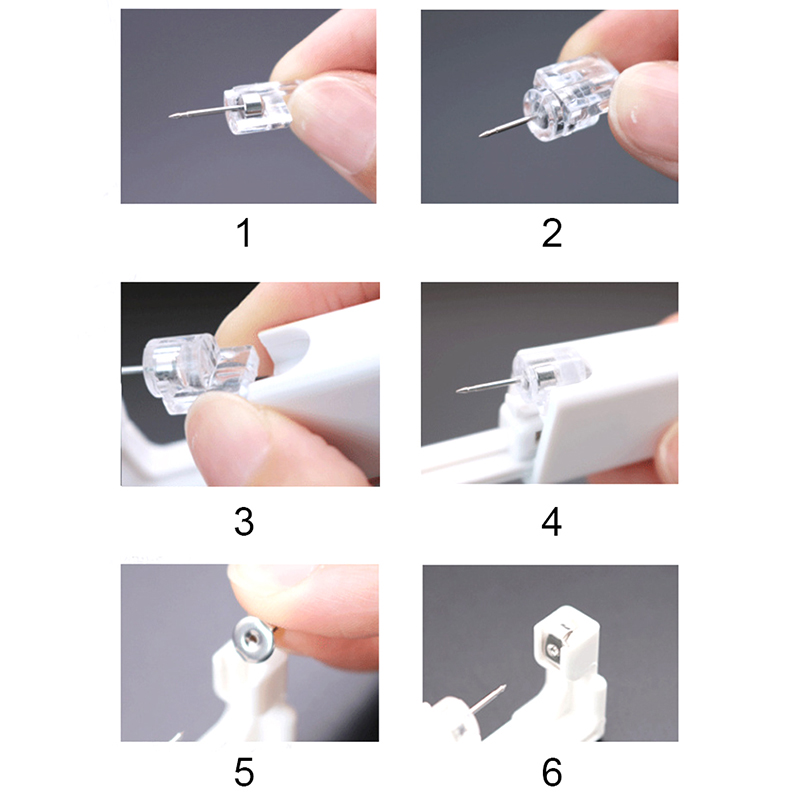 1

2

3

4

5

6