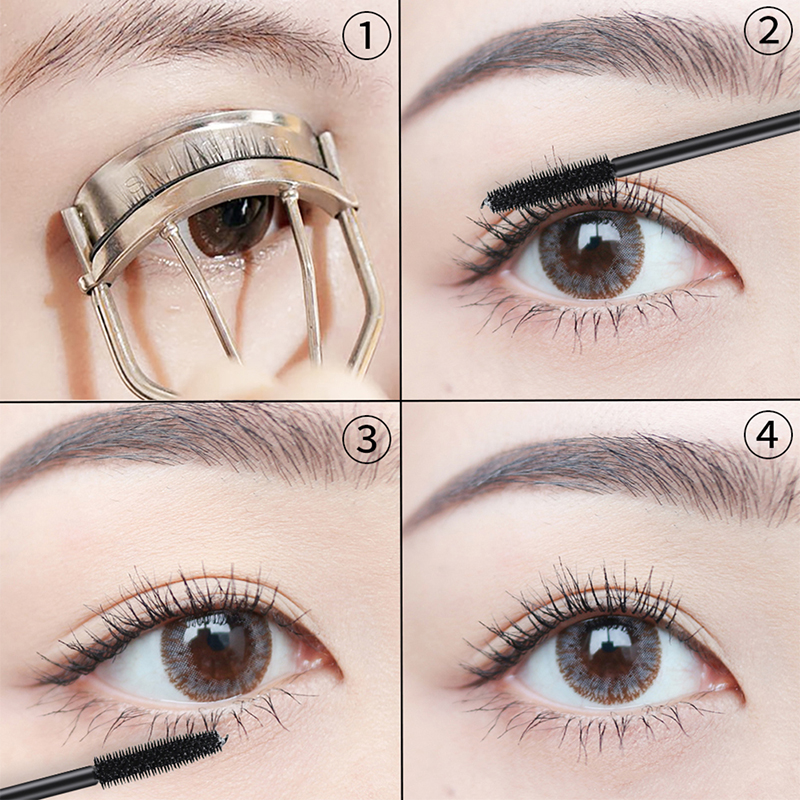 ①
②
③
④