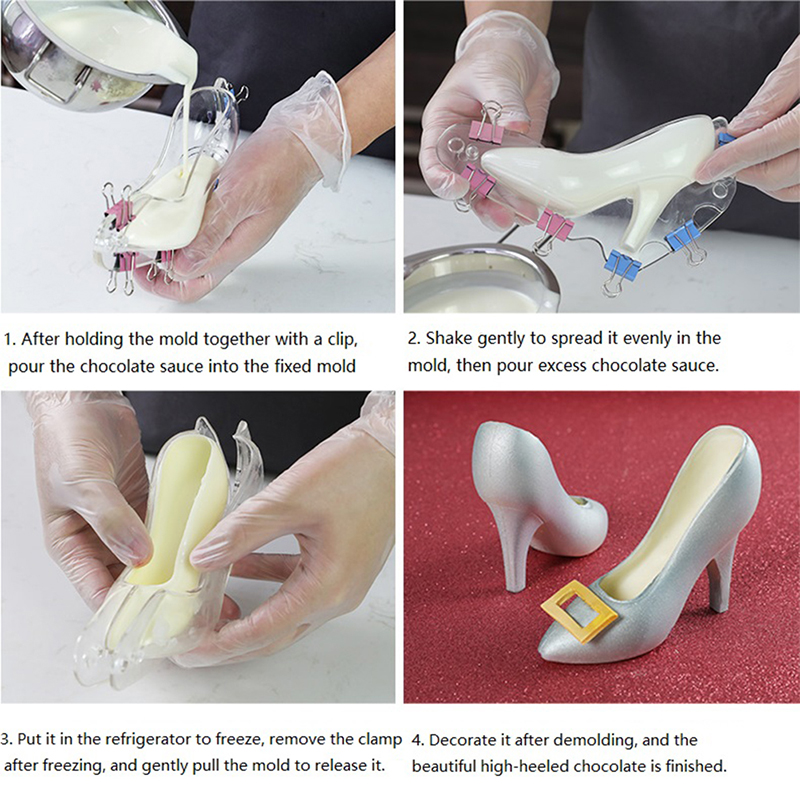 1. After holding the mold together with a clip, pour the chocolate sauce into the fixed mold

2. Shake gently to spread it evenly in the mold, then pour excess chocolate sauce.

3. Put it in the refrigerator to freeze, remove the clamp after freezing, and gently pull the mold to release it.

4. Decorate it after demolding, and the beautiful high-heeled chocolate is finished.