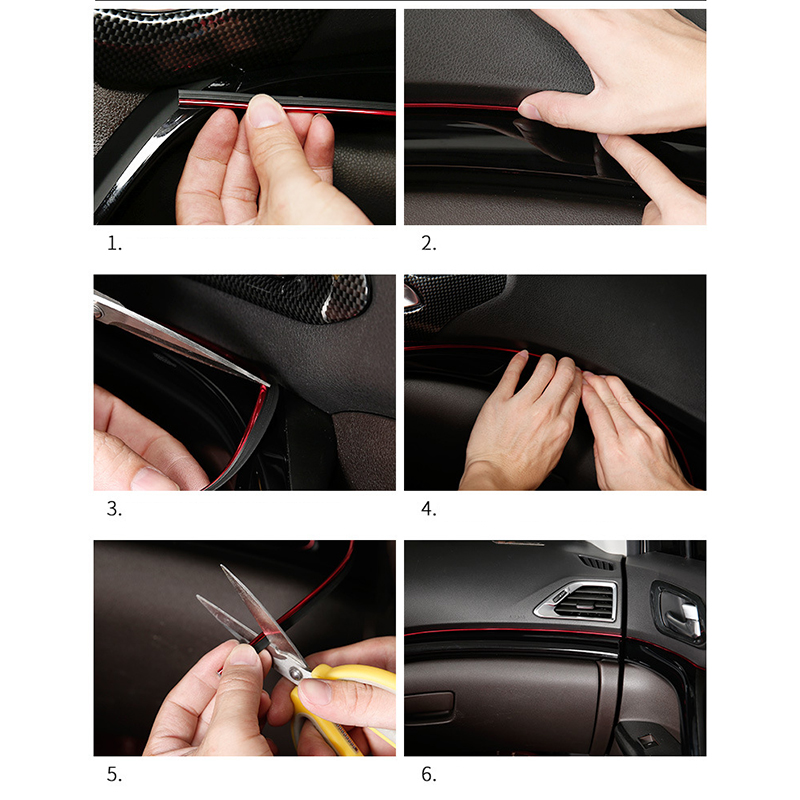 1.

2.

3.

4.

5.

6.